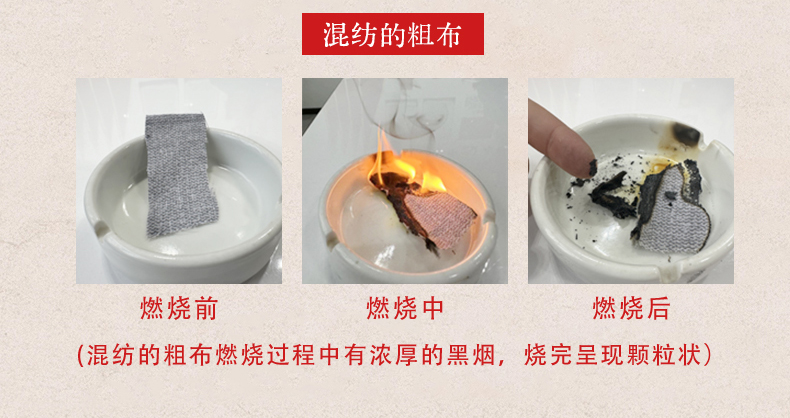 混纺的粗布

燃烧前

燃烧中

燃烧后

（混纺的粗布燃烧过程中有浓厚的黑烟，烧完呈现颗粒状）