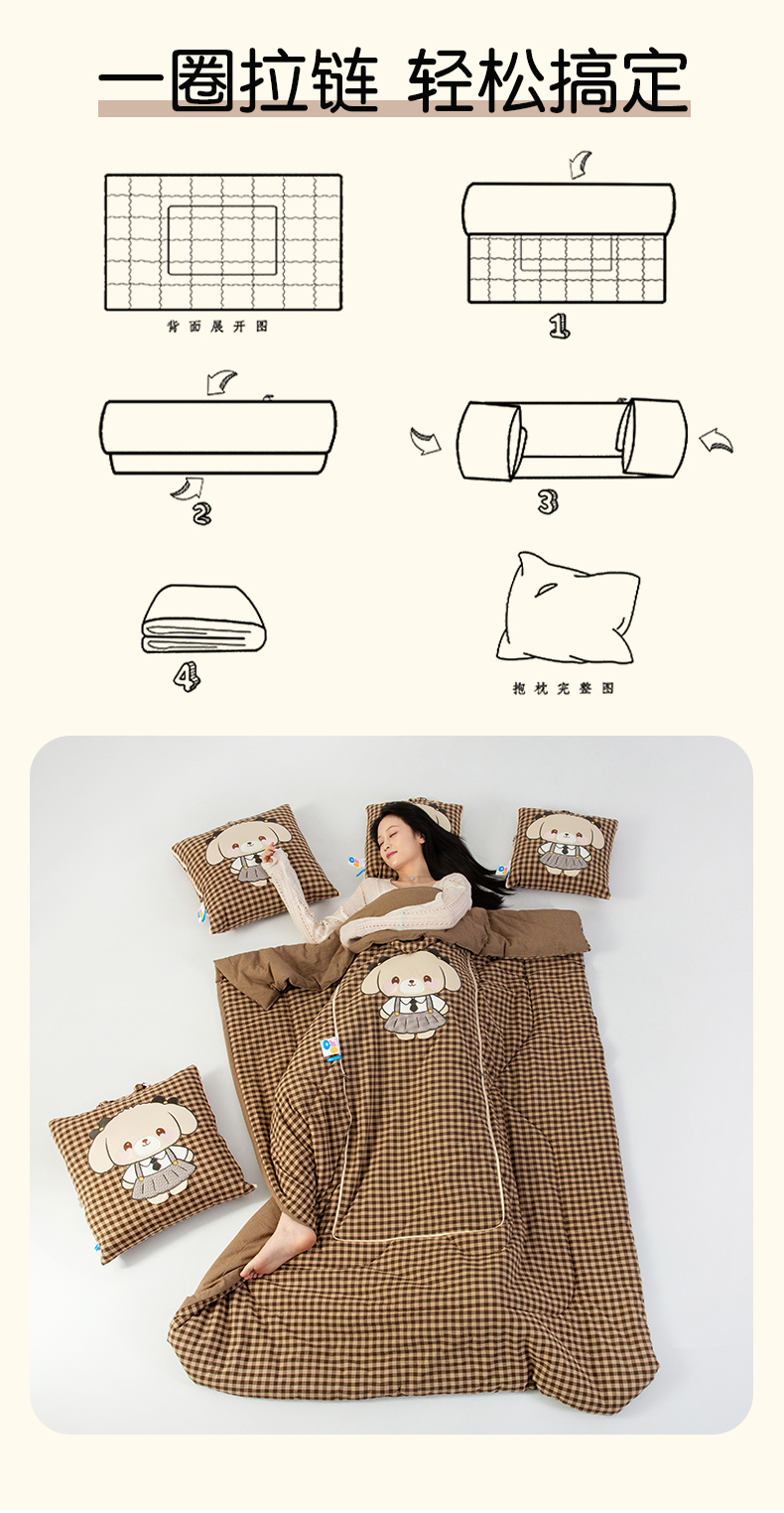 一圈拉链 轻松搞定

背面展开图

1

2

3

4

抱枕完整图