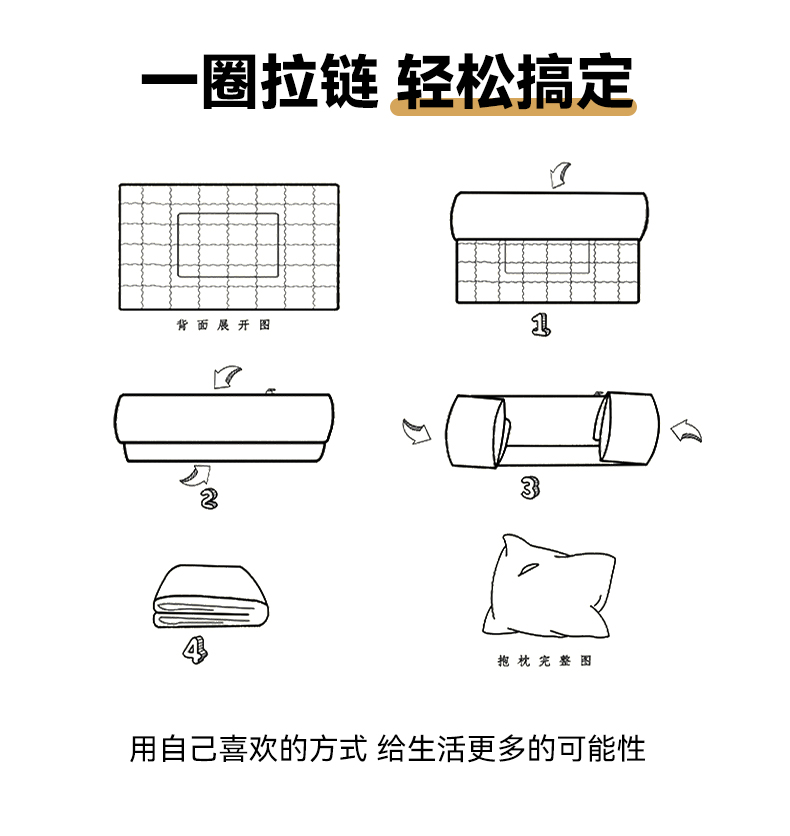 一圈拉链 轻松搞定

背面展开图

1

2

3

4

抱枕完整图

用自己喜欢的方式 给生活更多的可能性