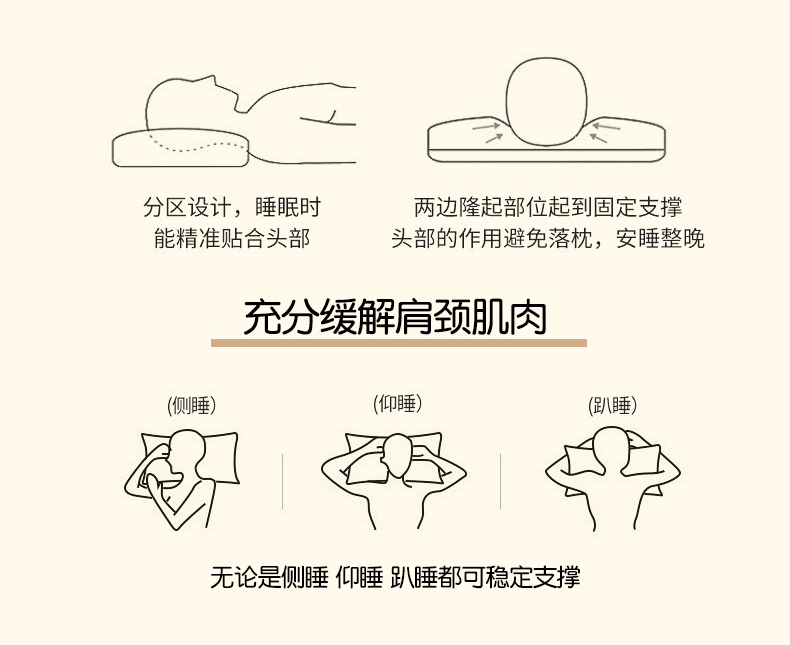 分区设计，睡眠时
能精准贴合头部

两边隆起部位起到固定支撑
头部的作用避免落枕，安睡整晚

充分缓解肩颈肌肉

(侧睡)

(仰睡)

(趴睡)

无论是侧睡 仰睡 趴睡都可稳定支撑