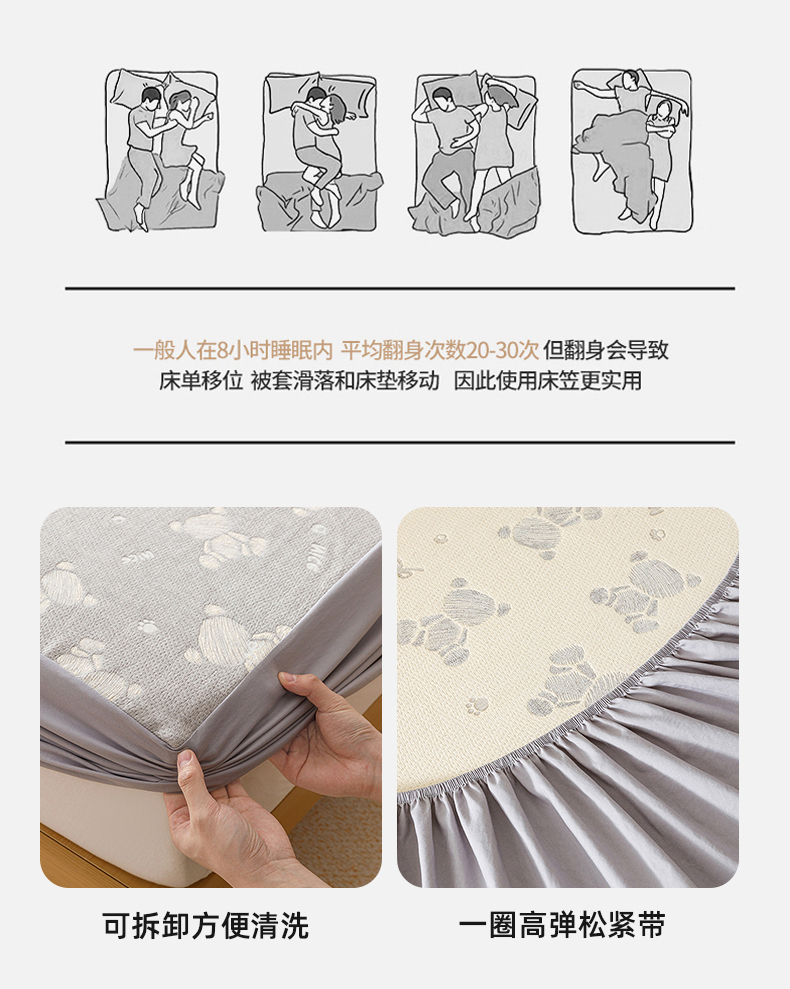 一般人在8小时睡眠内 平均翻身次数20-30次 但翻身会导致床单移位 被套滑落和床垫移动 因此使用床笠更实用

可拆卸方便清洗

一圈高弹松紧带