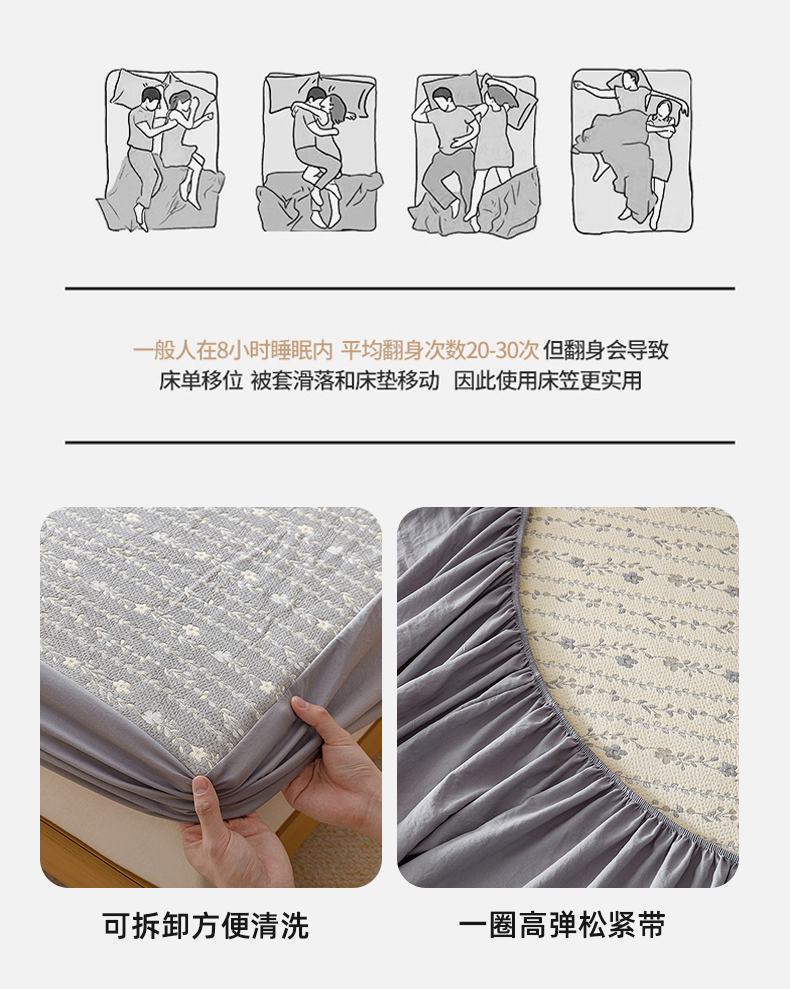 一般人在8小时睡眠内 平均翻身次数20-30次 但翻身会导致床单移位 被套滑落和床垫移动 因此使用床笠更实用

可拆卸方便清洗

一圈高弹松紧带