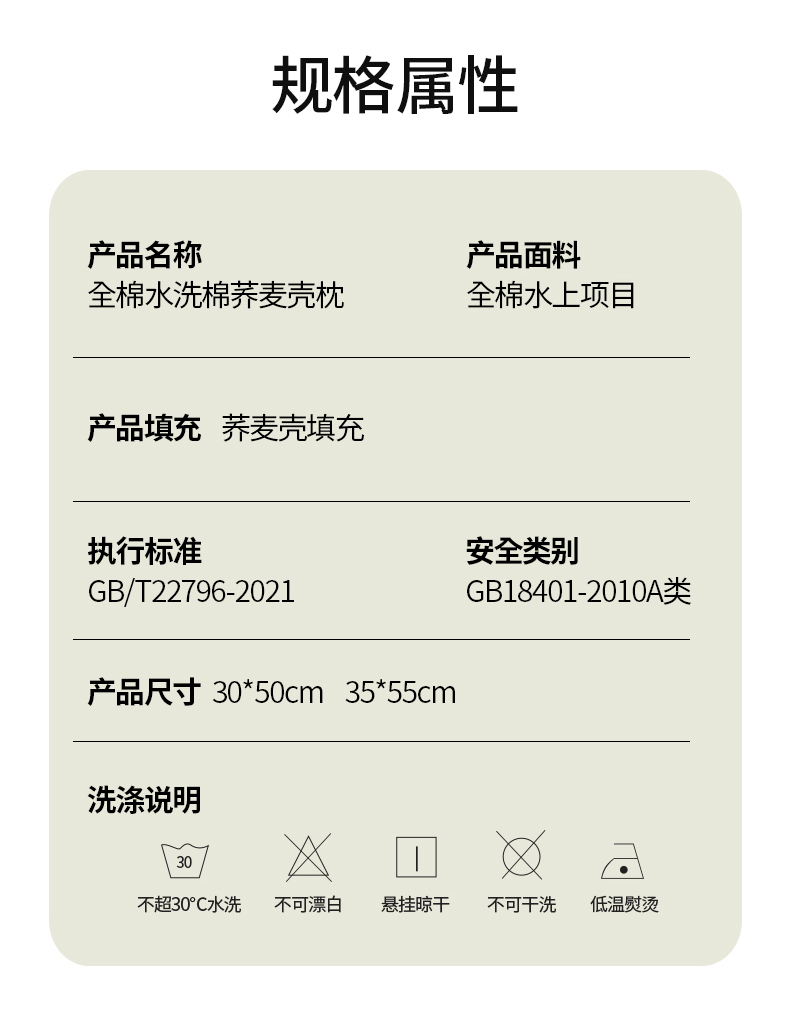 规格属性

产品名称
全棉水洗棉荞麦壳枕

产品面料
全棉水上项目

产品填充 荞麦壳填充

执行标准
GB/T22796-2021

安全类别
GB18401-2010A类

产品尺寸 30*50cm 35*55cm

洗涤说明

30

不超30°C水洗 不可漂白 悬挂晾干 不可干洗 低温熨烫