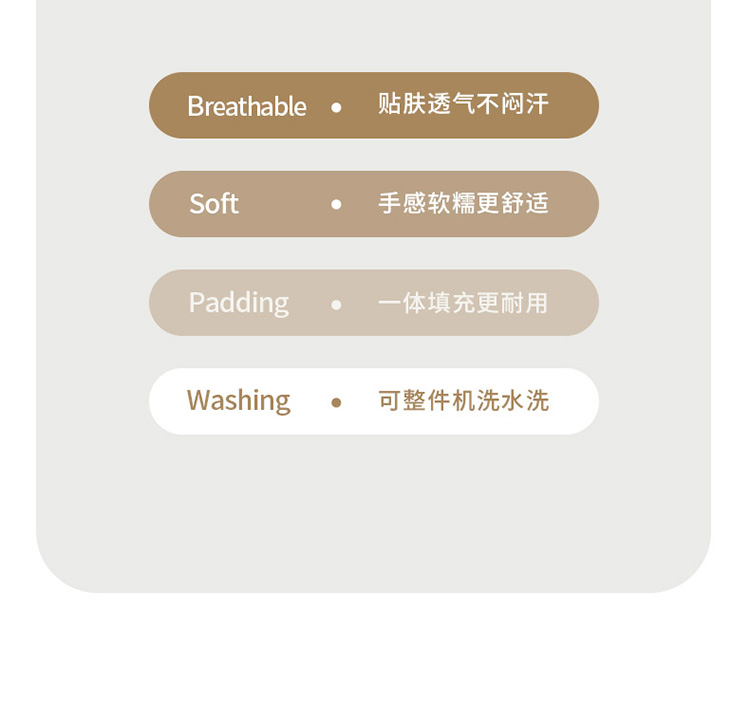 Breathable • 贴肤透气不闷汗

Soft • 手感软糯更舒适

Padding • 一体填充更耐用

Washing • 可整件机洗水洗