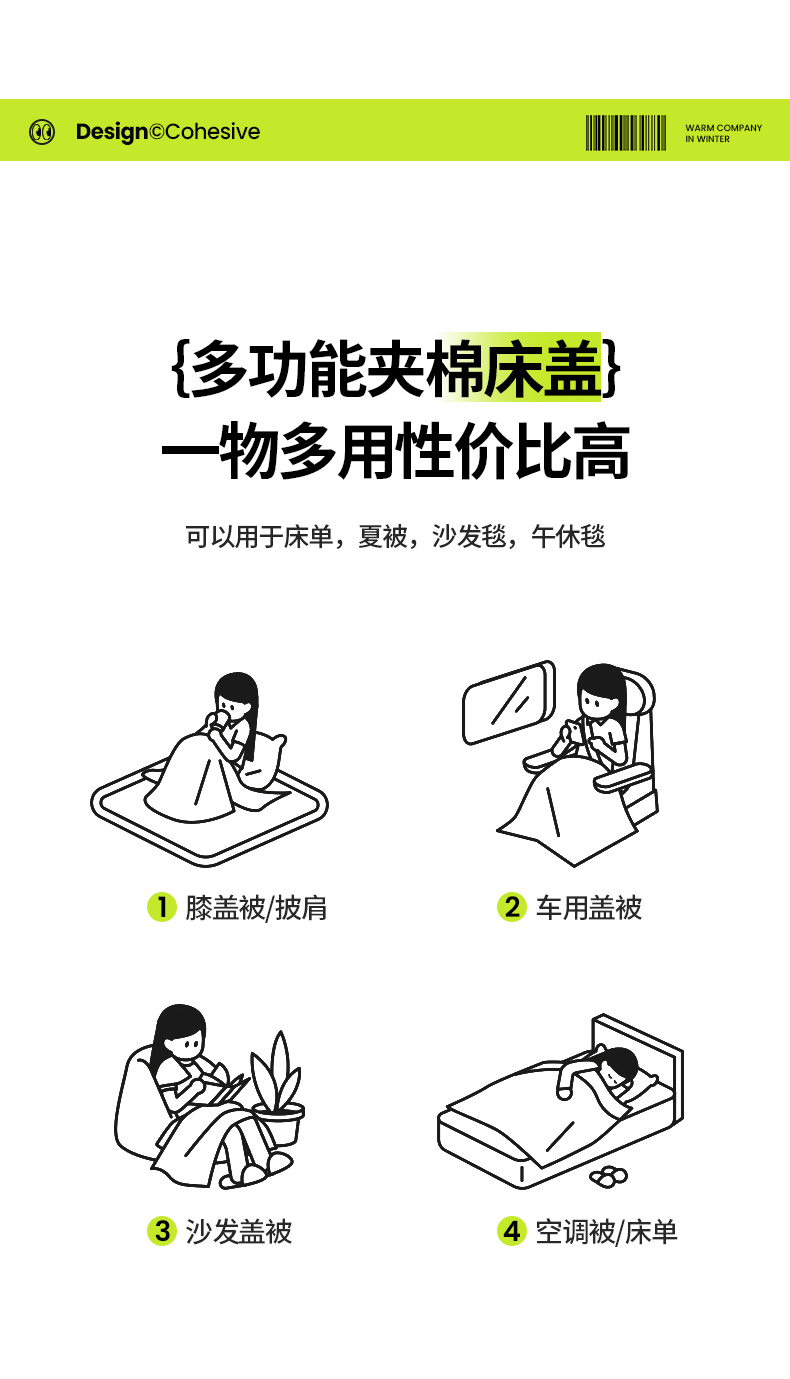 Design©Cohesive

WARM COMPANY IN WINTER

{多功能夹棉床盖}
一物多用性价比高

可以用于床单，夏被，沙发毯，午休毯

1 膝盖被/披肩

2 车用盖被

3 沙发盖被

4 空调被/床单