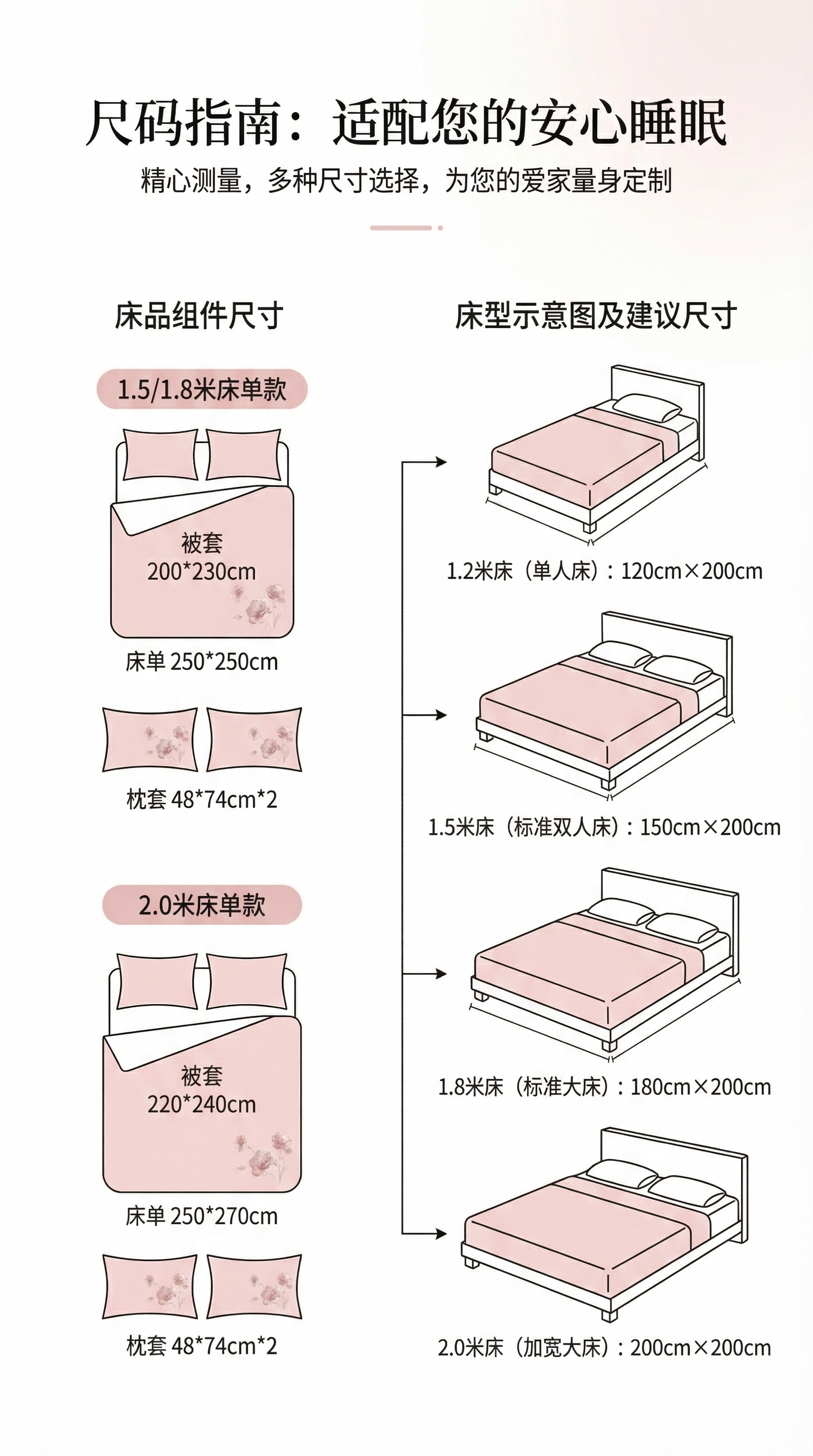 尺码指南：适配您的安心睡眠

精心测量，多种尺寸选择，为您的爱家量身定制

床品组件尺寸

1.5/1.8米床单款

被套
200*230cm

床单 250*250cm

枕套 48*74cm*2

2.0米床单款

被套
220*240cm

床单 250*270cm

枕套 48*74cm*2

床型示意图及建议尺寸

1.2米床（单人床）：120cm×200cm

1.5米床（标准双人床）：150cm×200cm

1.8米床（标准大床）：180cm×200cm

2.0米床（加宽大床）：200cm×200cm