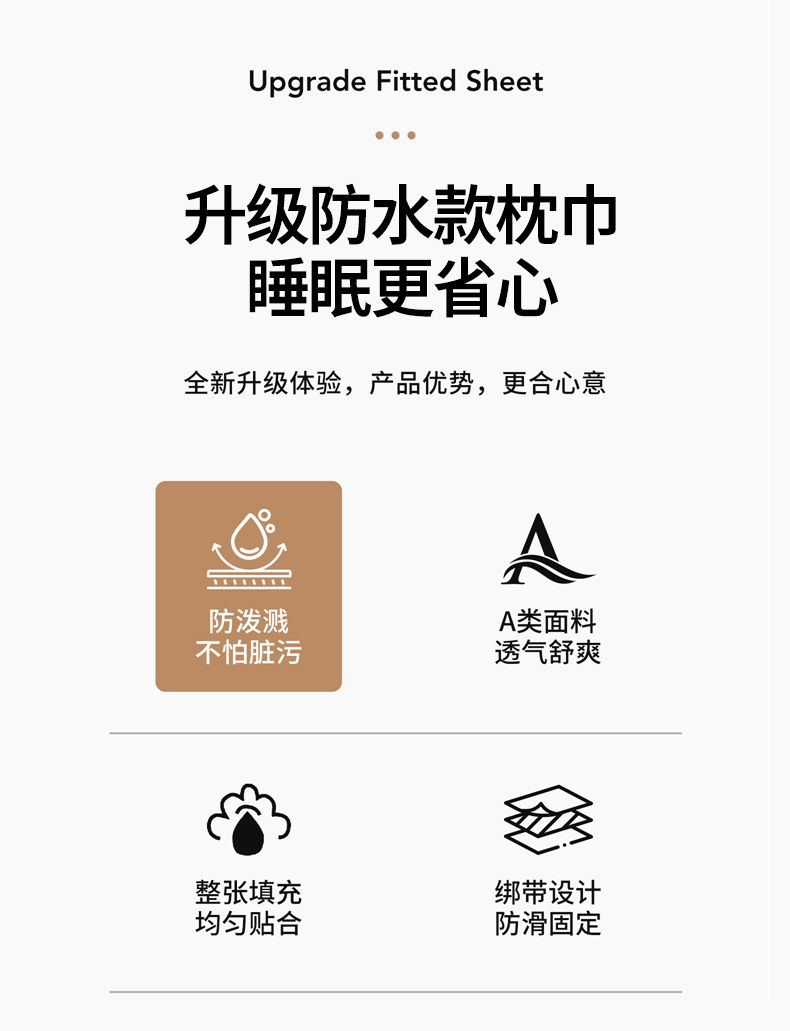 Upgrade Fitted Sheet

升级防水款枕巾
睡眠更省心

全新升级体验，产品优势，更合心意

防泼溅
不怕脏污

A类面料
透气舒爽

整张填充
均匀贴合

绑带设计
防滑固定