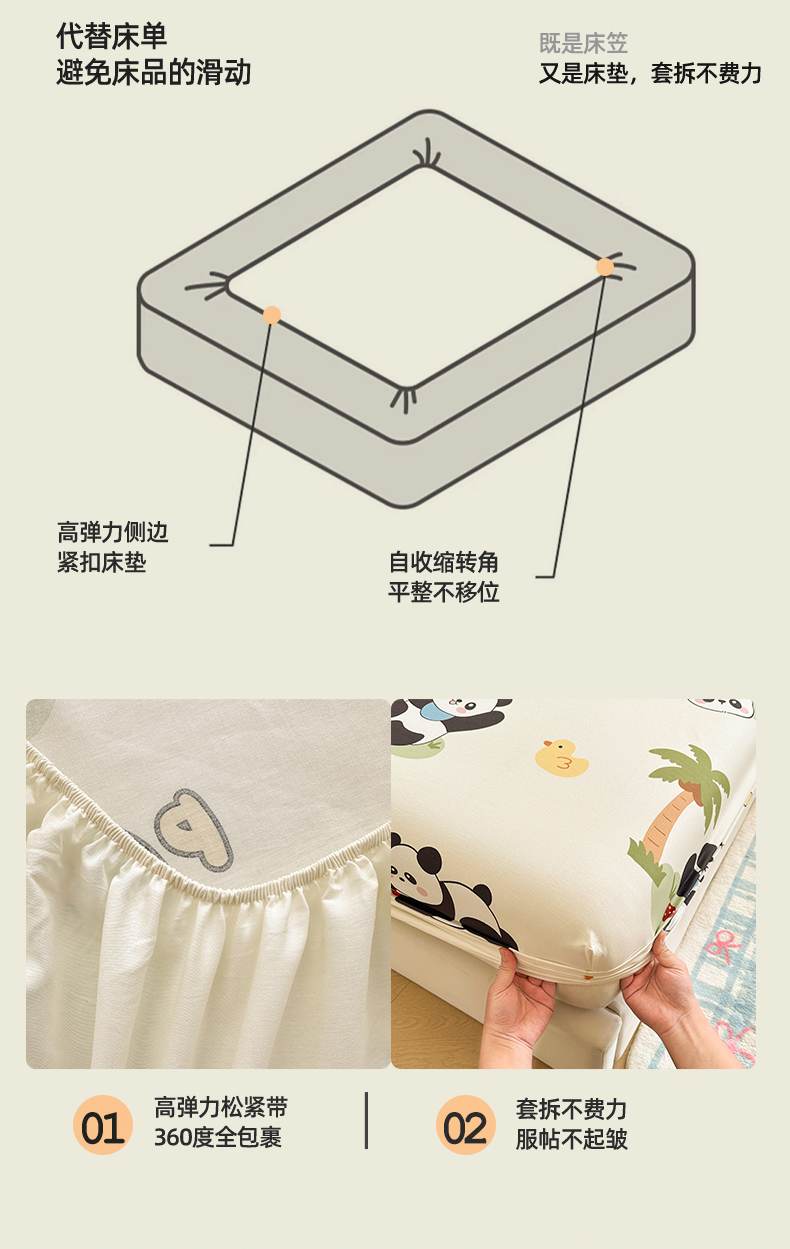 代替床单
避免床品的滑动

既是床笠
又是床垫，套拆不费力

高弹力侧边
紧扣床垫

自收缩转角
平整不移位

01 高弹力松紧带
360度全包裹

02 套拆不费力
服帖不起皱