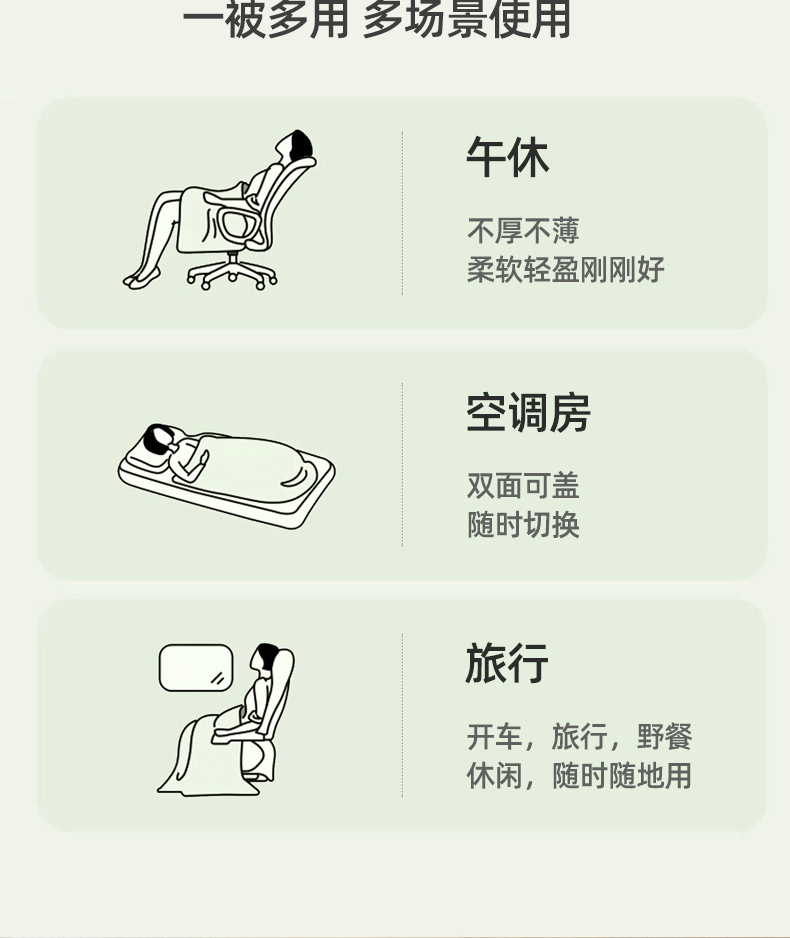 一被多用 多场景使用

午休

不厚不薄
柔软轻盈刚刚好

空调房

双面可盖
随时切换

旅行

开车，旅行，野餐
休闲，随时随地用