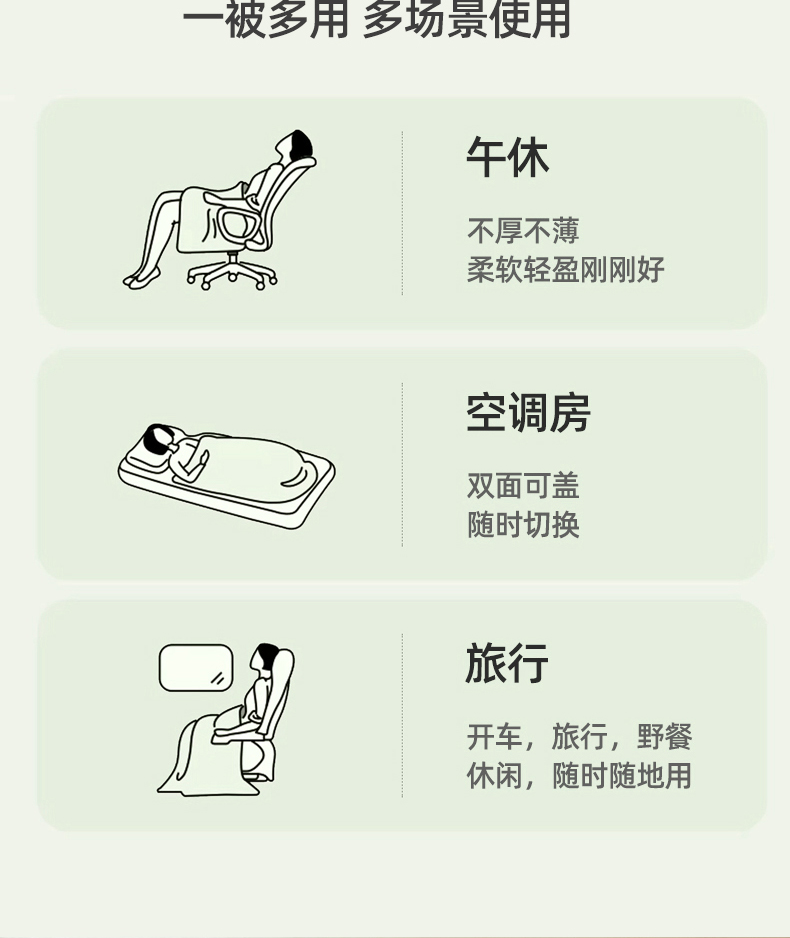 一被多用 多场景使用

午休

不厚不薄
柔软轻盈刚刚好

空调房

双面可盖
随时切换

旅行

开车，旅行，野餐
休闲，随时随地用