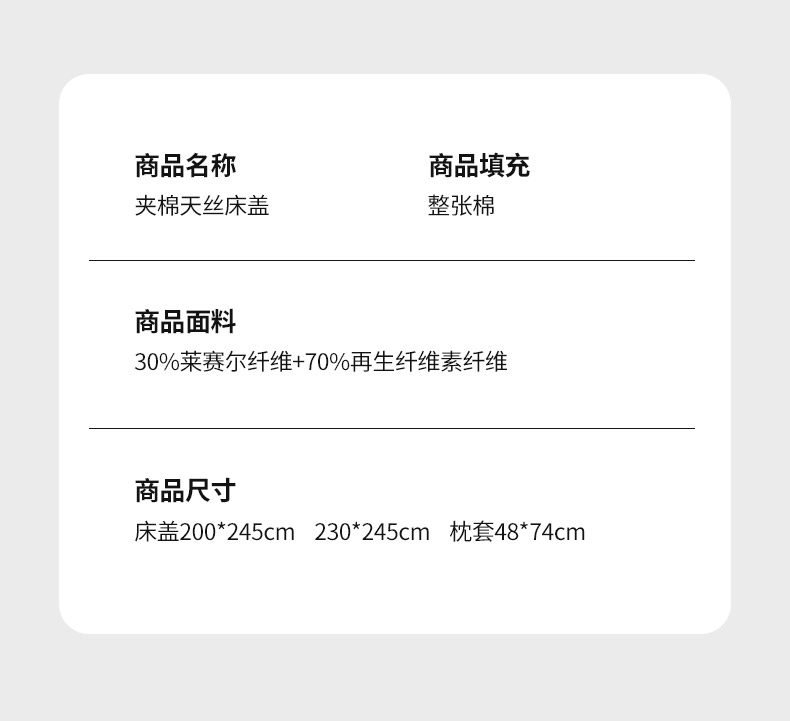 商品名称
夹棉天丝床盖

商品填充
整张棉

商品面料
30%莱赛尔纤维+70%再生纤维素纤维

商品尺寸
床盖200*245cm 230*245cm 枕套48*74cm