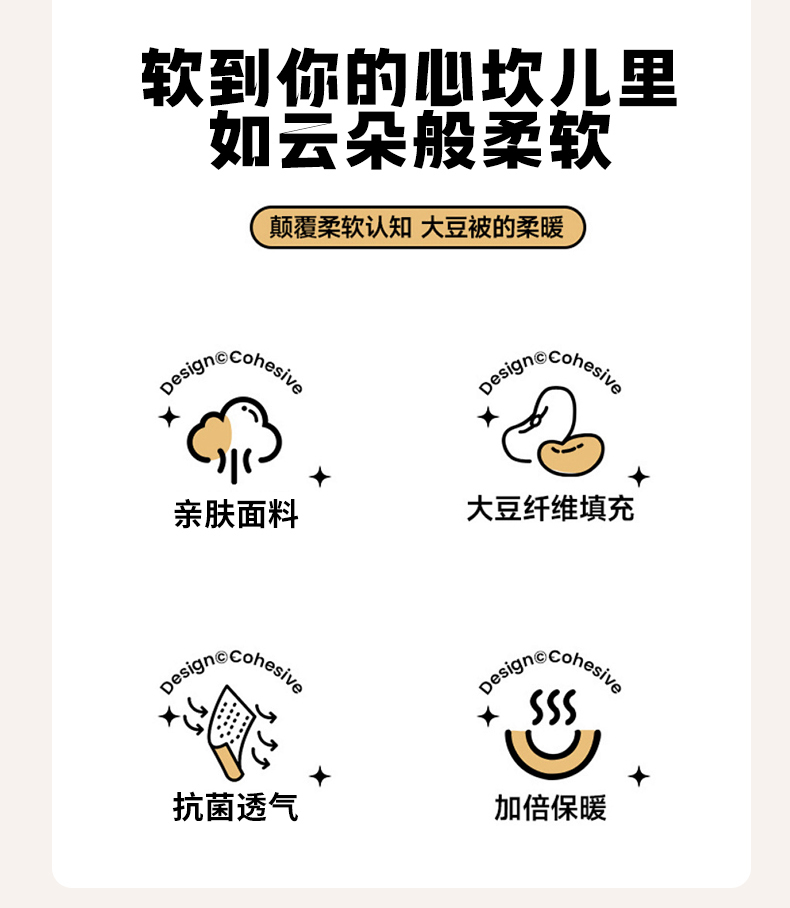 软到你的心坎儿里
如云朵般柔软

颠覆柔软认知 大豆被的柔暖

Design©Cohesive
亲肤面料

Design©Cohesive
大豆纤维填充

Design©Cohesive
抗菌透气

Design©Cohesive
加倍保暖