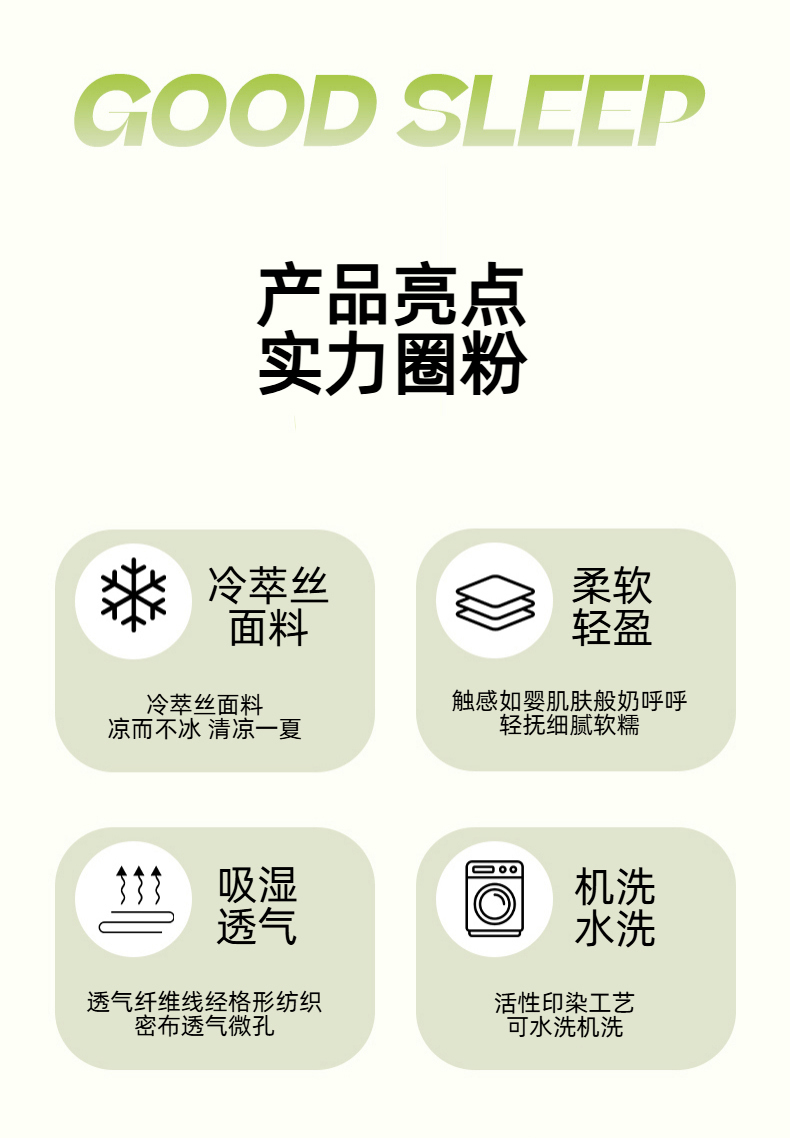 GOOD SLEEP

产品亮点
实力圈粉

冷萃丝
面料

冷萃丝面料
凉而不冰 清凉一夏

柔软
轻盈

触感如婴肌肤般奶呼呼
轻抚细腻软糯

吸湿
透气

透气纤维线经格形纺织
密布透气微孔

机洗
水洗

活性印染工艺
可水洗机洗