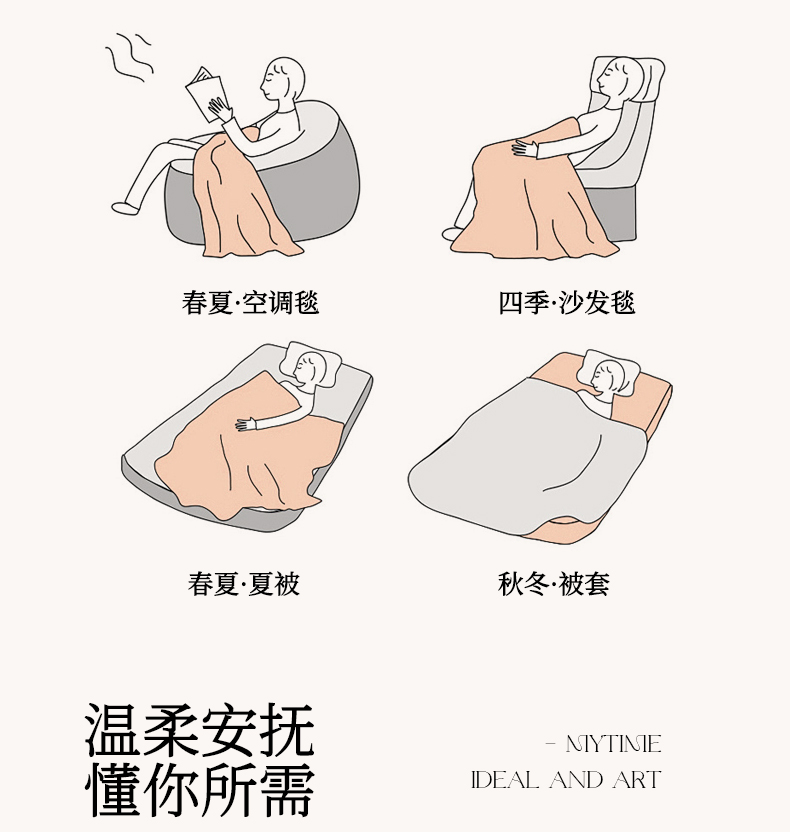 春夏·空调毯

四季·沙发毯

春夏·夏被

秋冬·被套

温柔安抚
懂你所需

- MYTIME
IDEAL AND ART