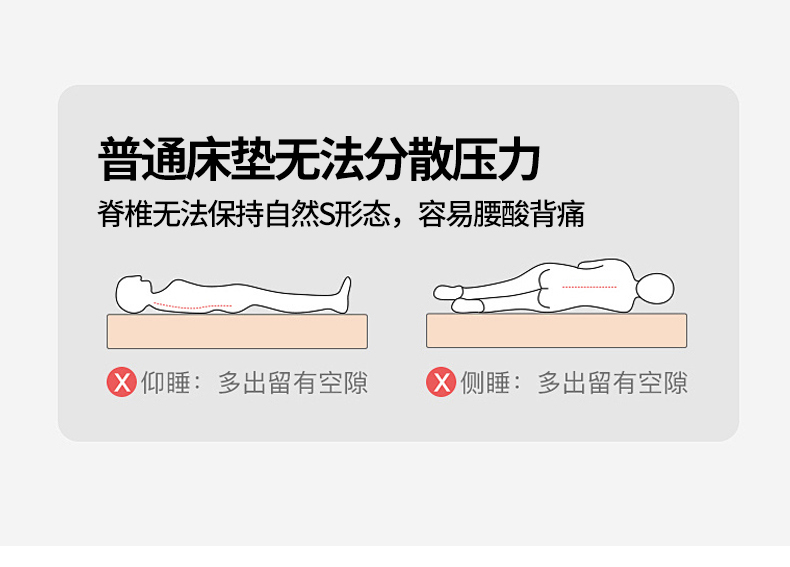 普通床垫无法分散压力

脊椎无法保持自然S形态，容易腰酸背痛

X 仰睡：多出留有空隙

X 侧睡：多出留有空隙