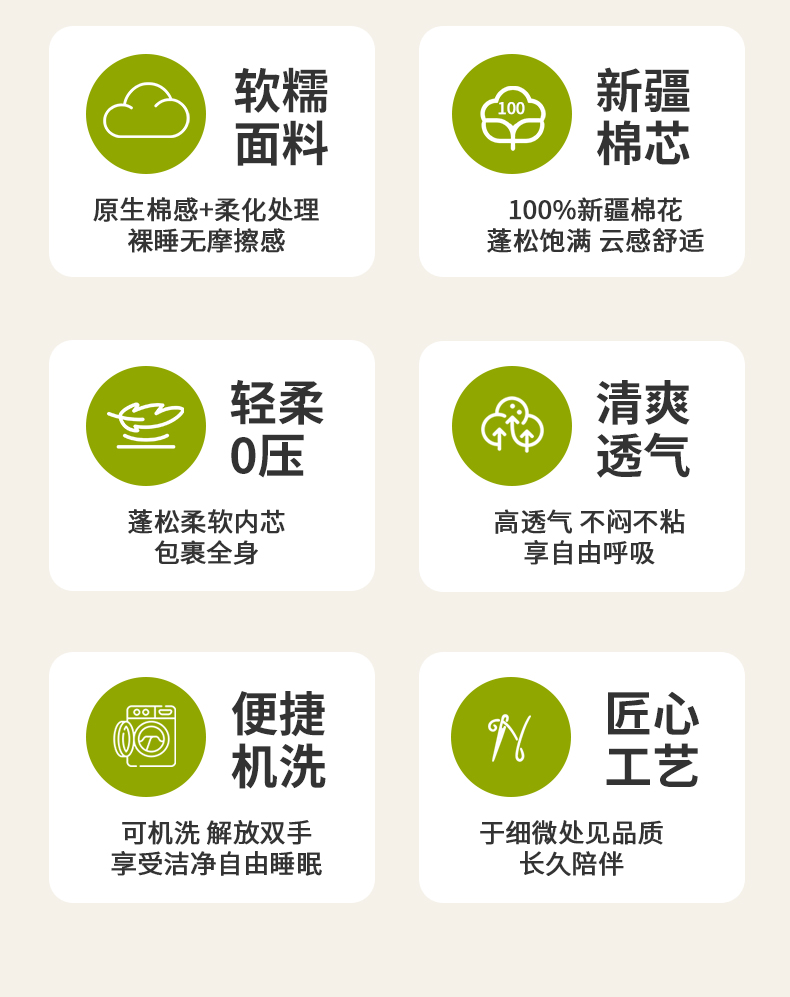 软糯
面料

原生棉感+柔化处理
裸睡无摩擦感

100

新疆
棉芯

100%新疆棉花
蓬松饱满 云感舒适

轻柔
0压

蓬松柔软内芯
包裹全身

清爽
透气

高透气 不闷不粘
享自由呼吸

便捷
机洗

可机洗 解放双手
享受洁净自由睡眠

匠心
工艺

于细微处见品质
长久陪伴