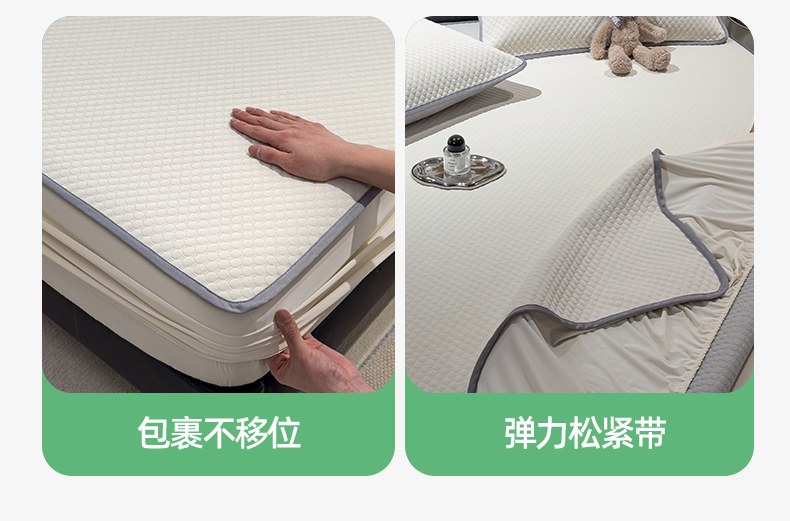 包裹不移位

弹力松紧带