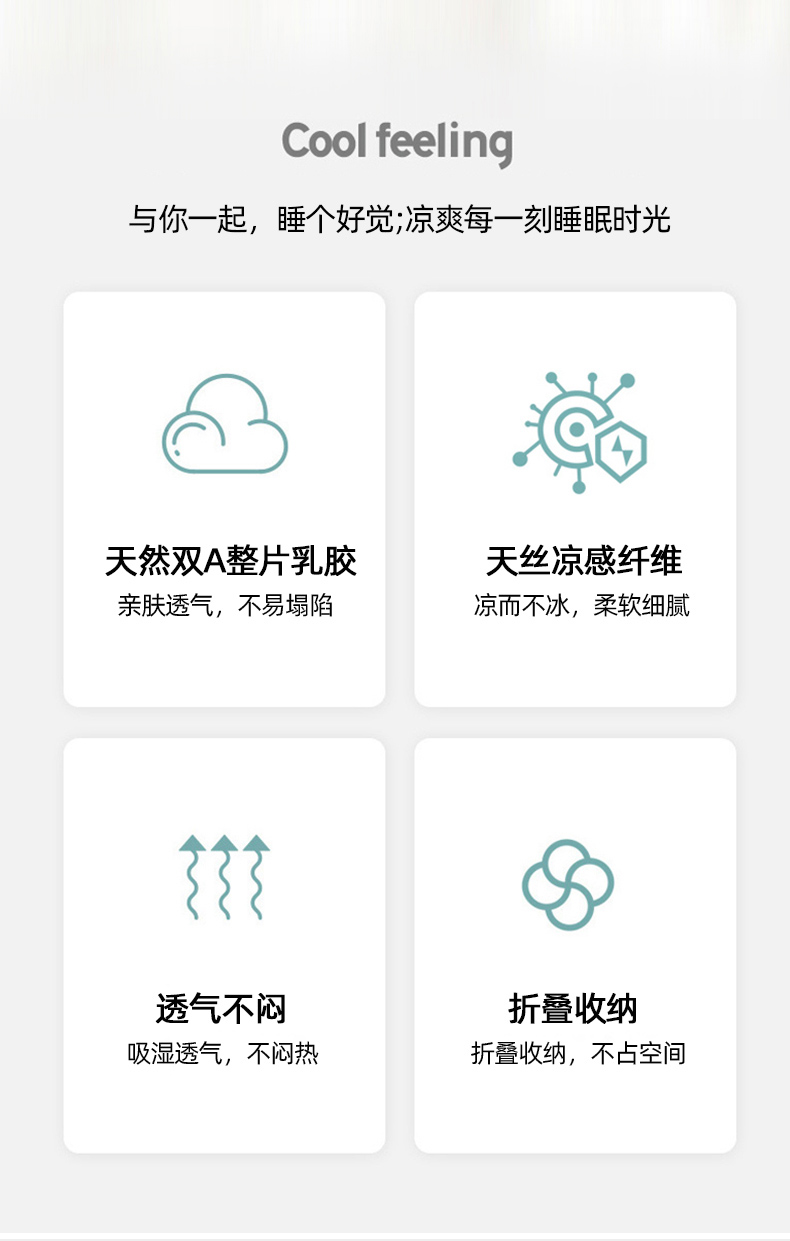 Cool feeling

与你一起，睡个好觉;凉爽每一刻睡眠时光

天然双A整片乳胶
亲肤透气，不易塌陷

天丝凉感纤维
凉而不冰，柔软细腻

透气不闷
吸湿透气，不闷热

折叠收纳
折叠收纳，不占空间