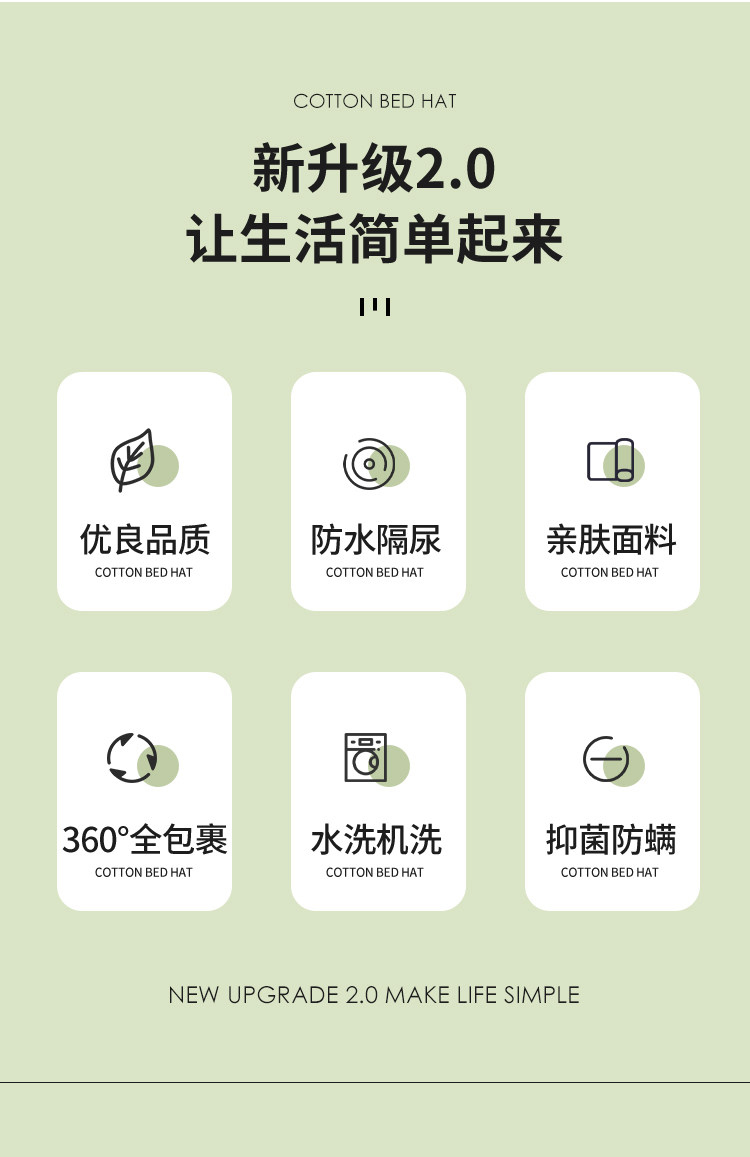 COTTON BED HAT

新升级2.0
让生活简单起来

优良品质
COTTON BED HAT

防水隔尿
COTTON BED HAT

亲肤面料
COTTON BED HAT

360°全包裹
COTTON BED HAT

水洗机洗
COTTON BED HAT

抑菌防螨
COTTON BED HAT

NEW UPGRADE 2.0 MAKE LIFE SIMPLE