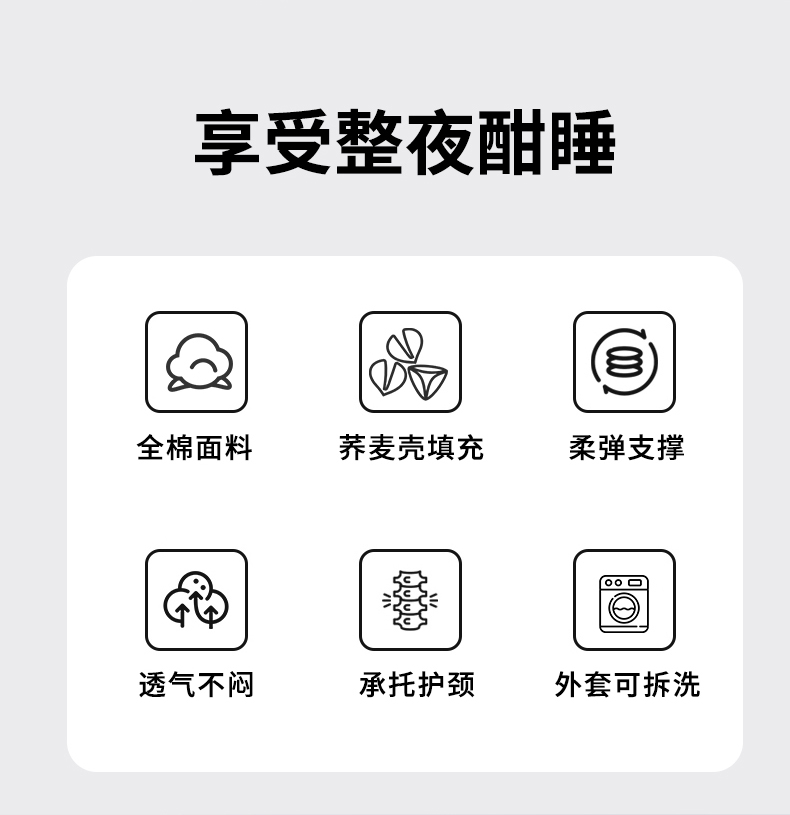 享受整夜酣睡

全棉面料

荞麦壳填充

柔弹支撑

透气不闷

承托护颈

外套可拆洗