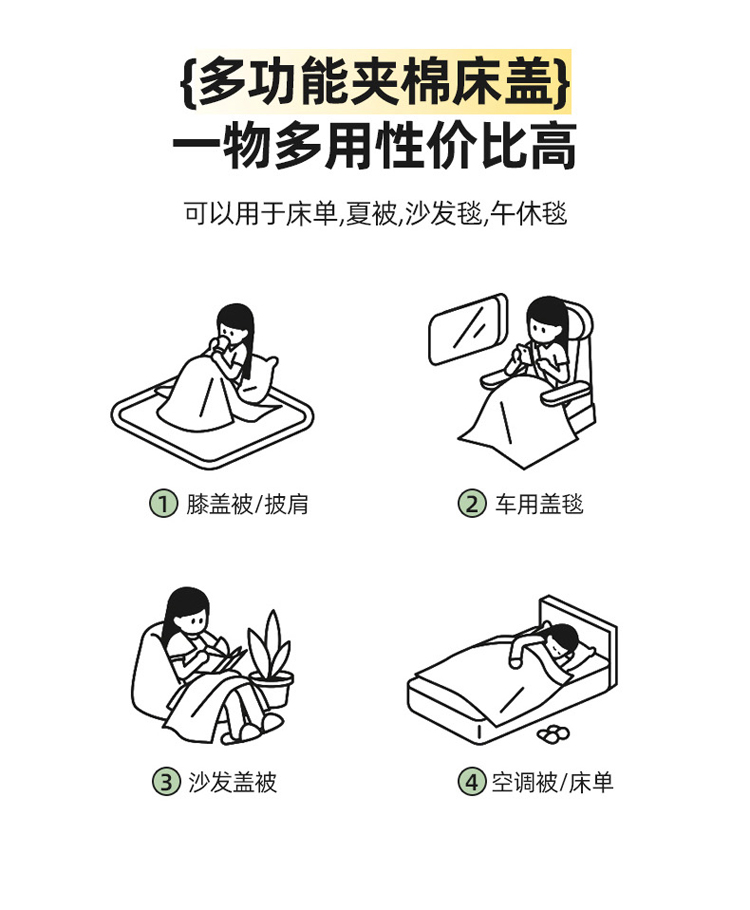 {多功能夹棉床盖}
一物多用性价比高

可以用于床单,夏被,沙发毯,午休毯

1 膝盖被/披肩

2 车用盖毯

3 沙发盖被

4 空调被/床单