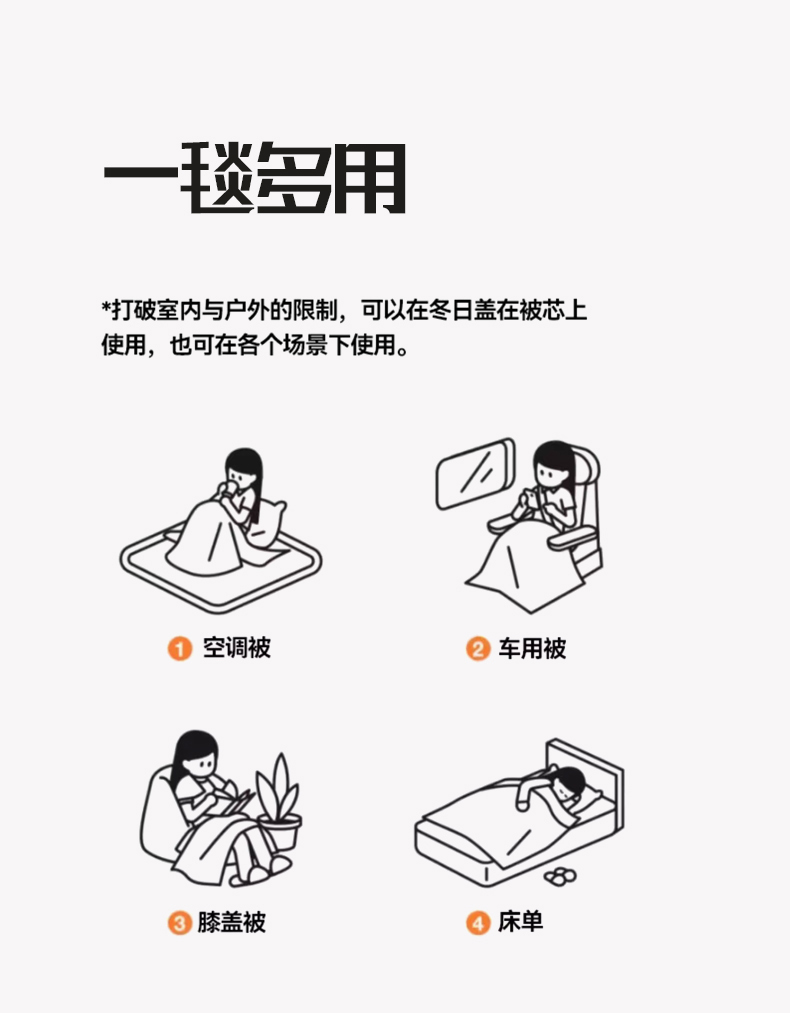 一毯多用

*打破室内与户外的限制，可以在冬日盖在被芯上使用，也可在各个场景下使用。

1 空调被

2 车用被

3 膝盖被

4 床单