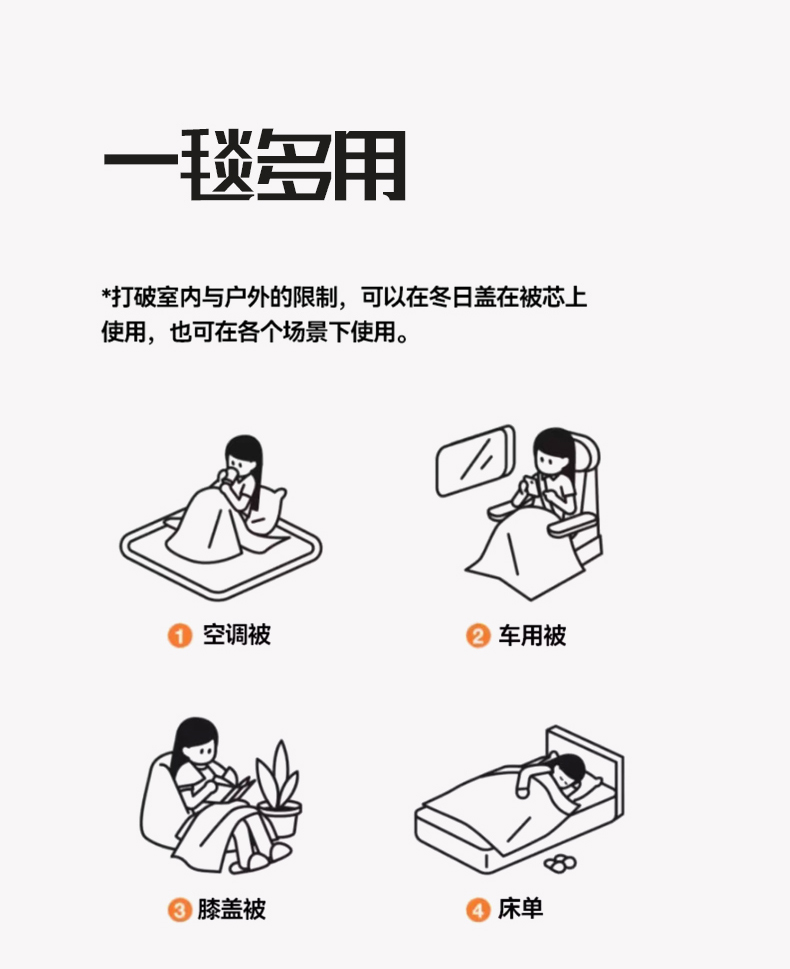 一毯多用

*打破室内与户外的限制，可以在冬日盖在被芯上使用，也可在各个场景下使用。

1 空调被

2 车用被

3 膝盖被

4 床单