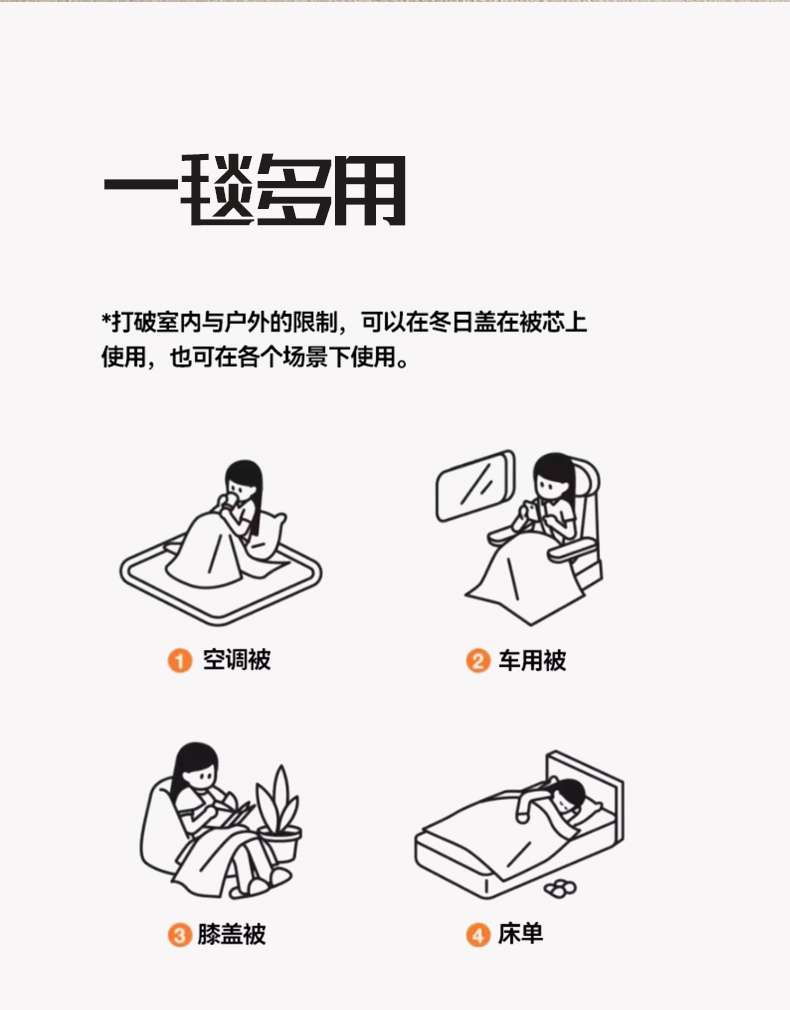 一毯多用

*打破室内与户外的限制，可以在冬日盖在被芯上使用，也可在各个场景下使用。

1 空调被

2 车用被

3 膝盖被

4 床单