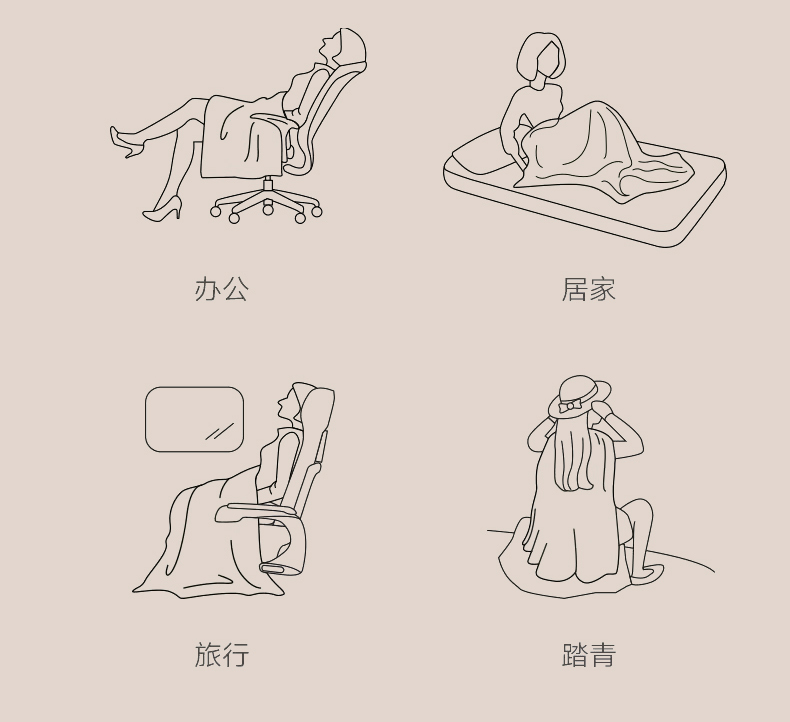 办公

居家

旅行

踏青