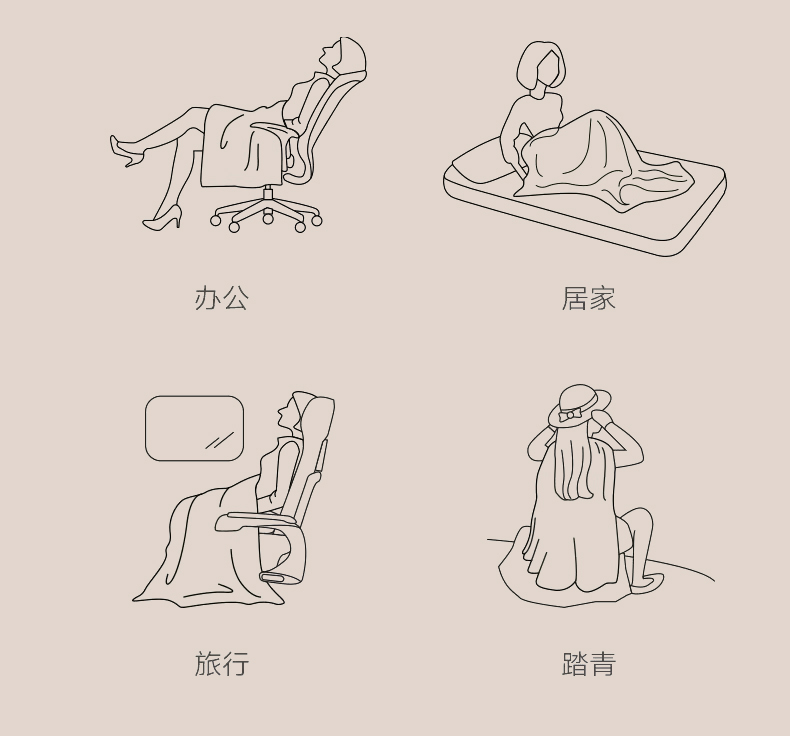 办公

居家

旅行

踏青