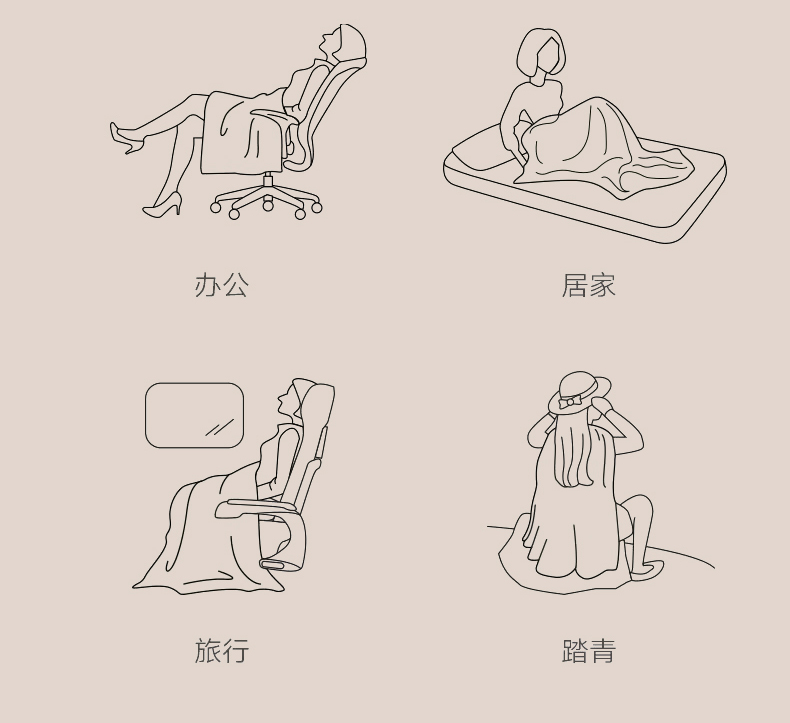 办公

居家

旅行

踏青