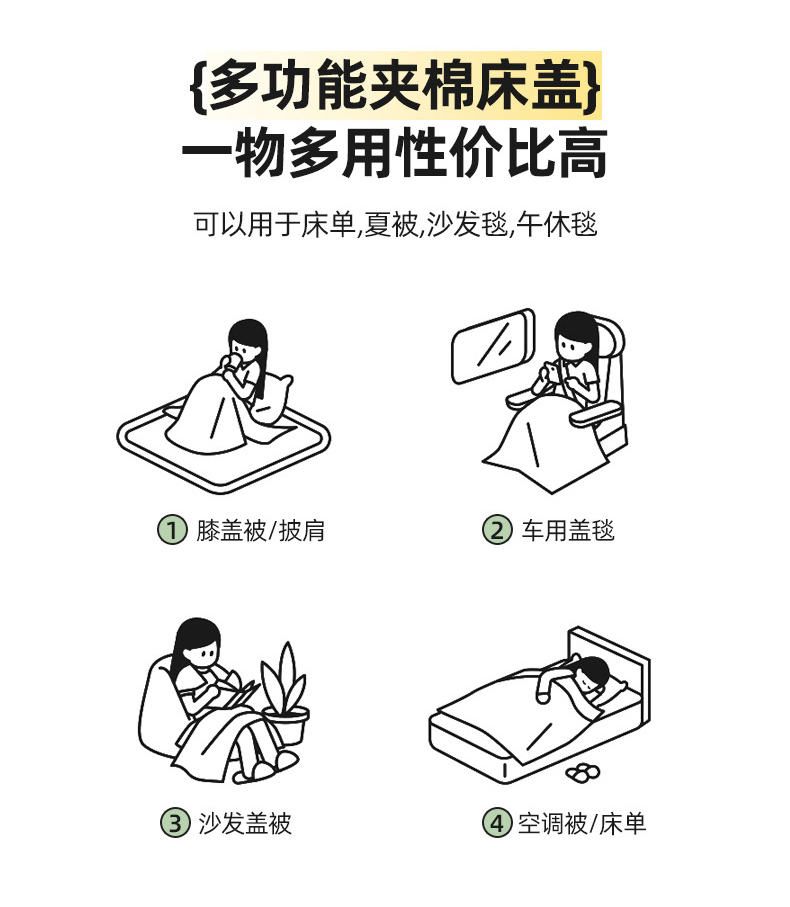 {多功能夹棉床盖}
一物多用性价比高

可以用于床单,夏被,沙发毯,午休毯

① 膝盖被/披肩

② 车用盖毯

③ 沙发盖被

④ 空调被/床单