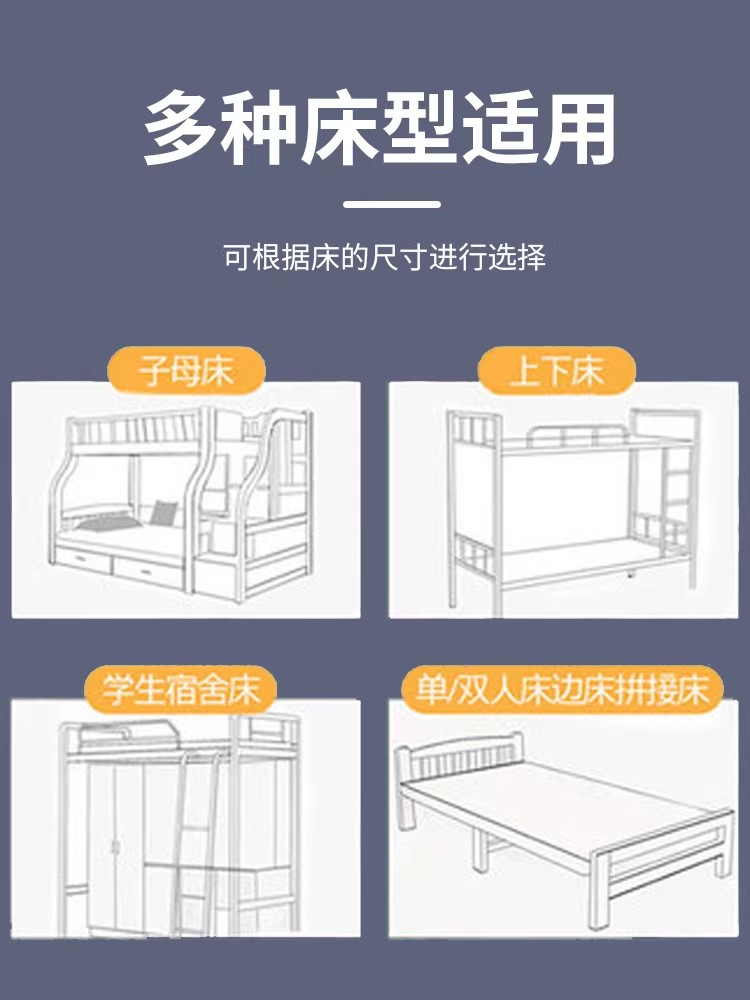 多种床型适用

可根据床的尺寸进行选择

子母床

上下床

学生宿舍床

单/双人床边床拼接床