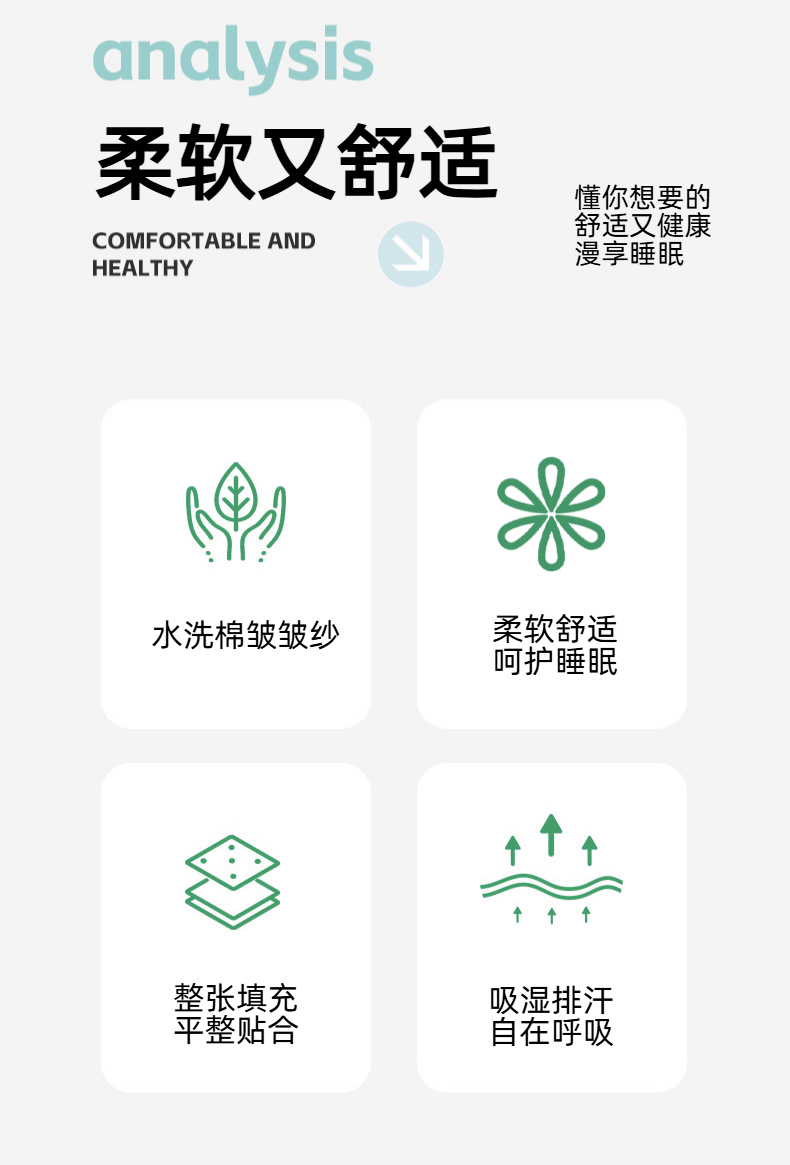 analysis

柔软又舒适

COMFORTABLE AND
HEALTHY

懂你想要的
舒适又健康
漫享睡眠

水洗棉皱皱纱

柔软舒适
呵护睡眠

整张填充
平整贴合

吸湿排汗
自在呼吸