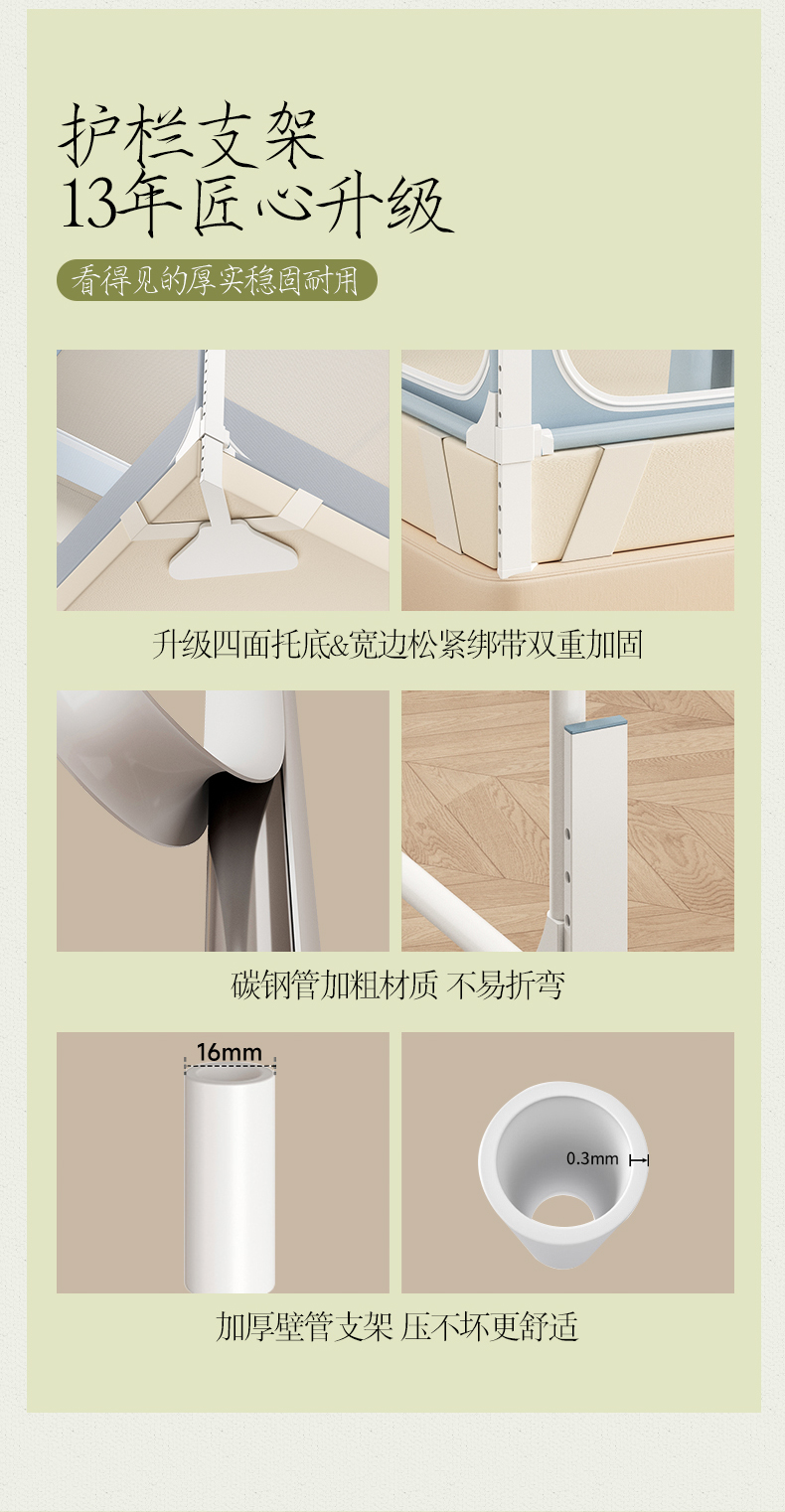 护栏支架
13年匠心升级

看得见的厚实稳固耐用

升级四面托底&宽边松紧绑带双重加固

碳钢管加粗材质 不易折弯

16mm

0.3mm

加厚壁管支架 压不坏更舒适