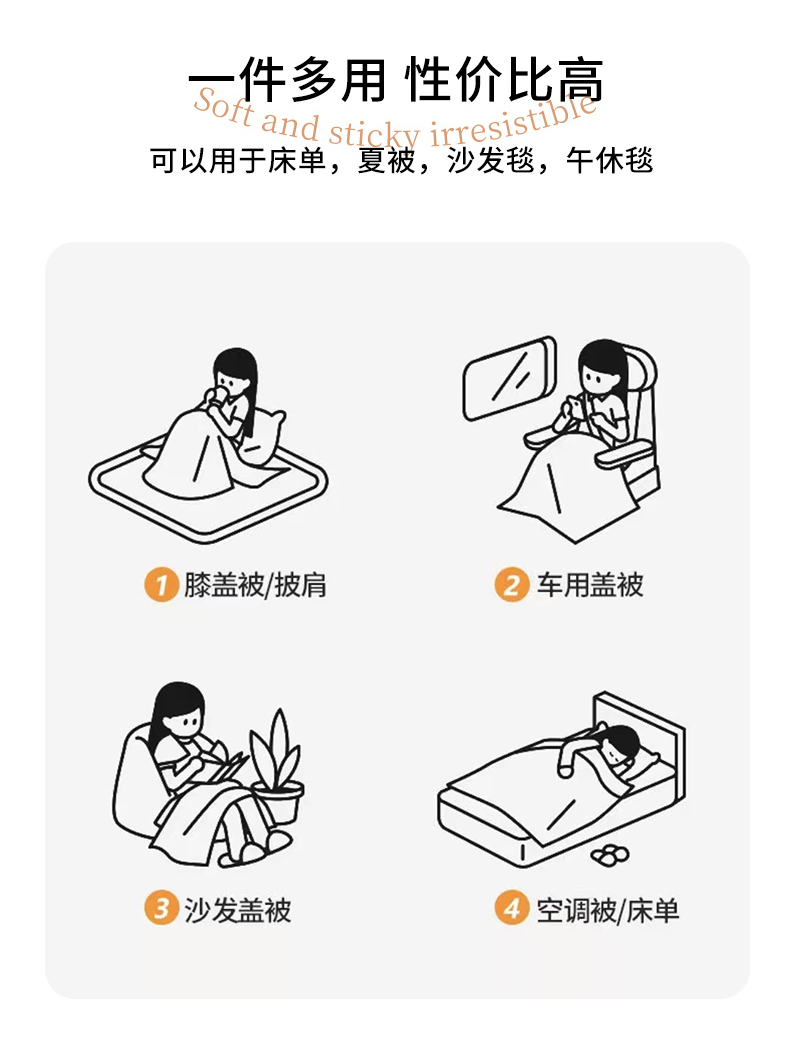 一件多用 性价比高

Soft and sticky irresistible

可以用于床单，夏被，沙发毯，午休毯

1 膝盖被/披肩

2 车用盖被

3 沙发盖被

4 空调被/床单