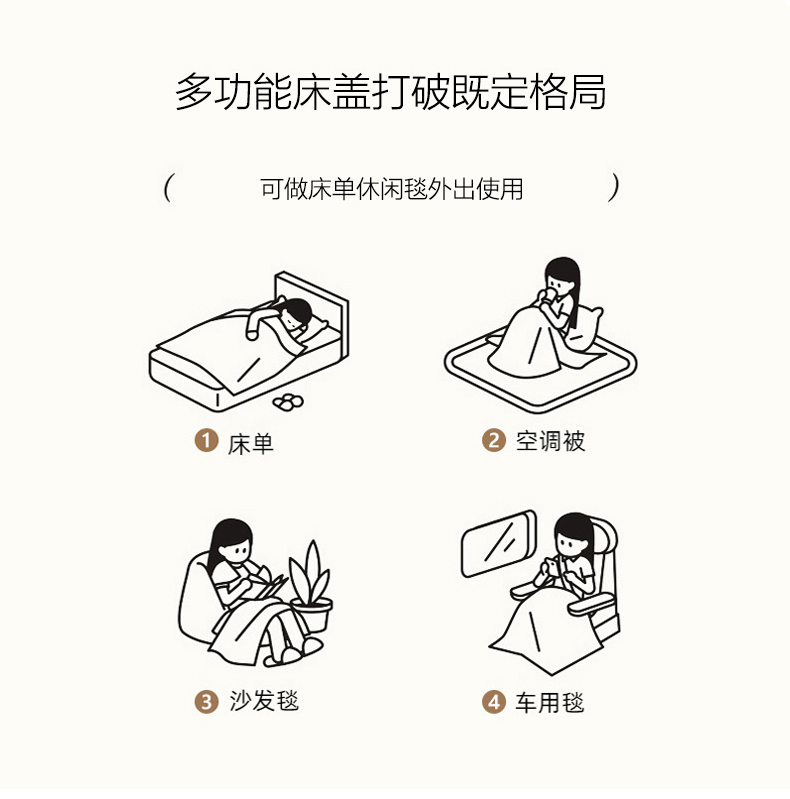 多功能床盖打破既定格局

( 可做床单休闲毯外出使用 )

1 床单

2 空调被

3 沙发毯

4 车用毯