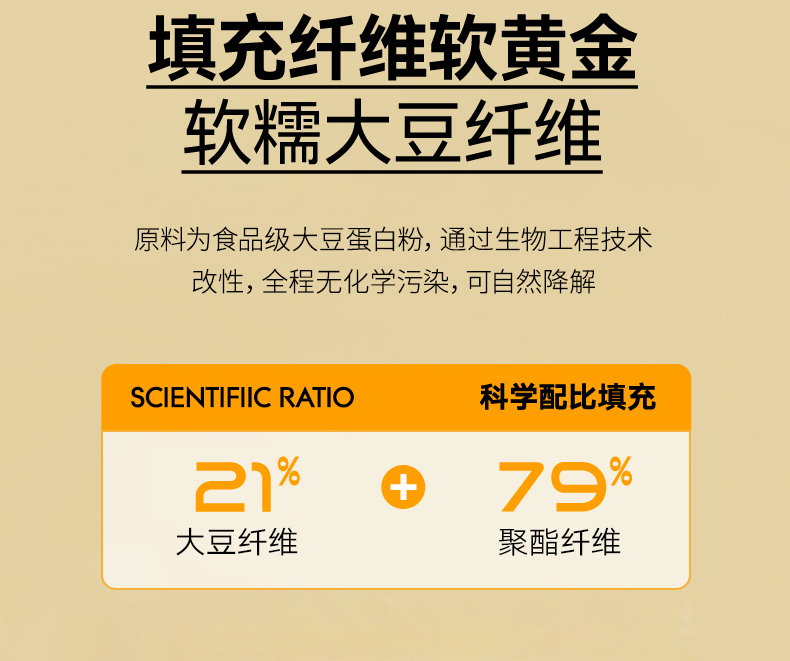 填充纤维软黄金
软糯大豆纤维

原料为食品级大豆蛋白粉，通过生物工程技术改性，全程无化学污染，可自然降解

SCIENTIFIIC RATIO 科学配比填充

21%
大豆纤维

+

79%
聚酯纤维