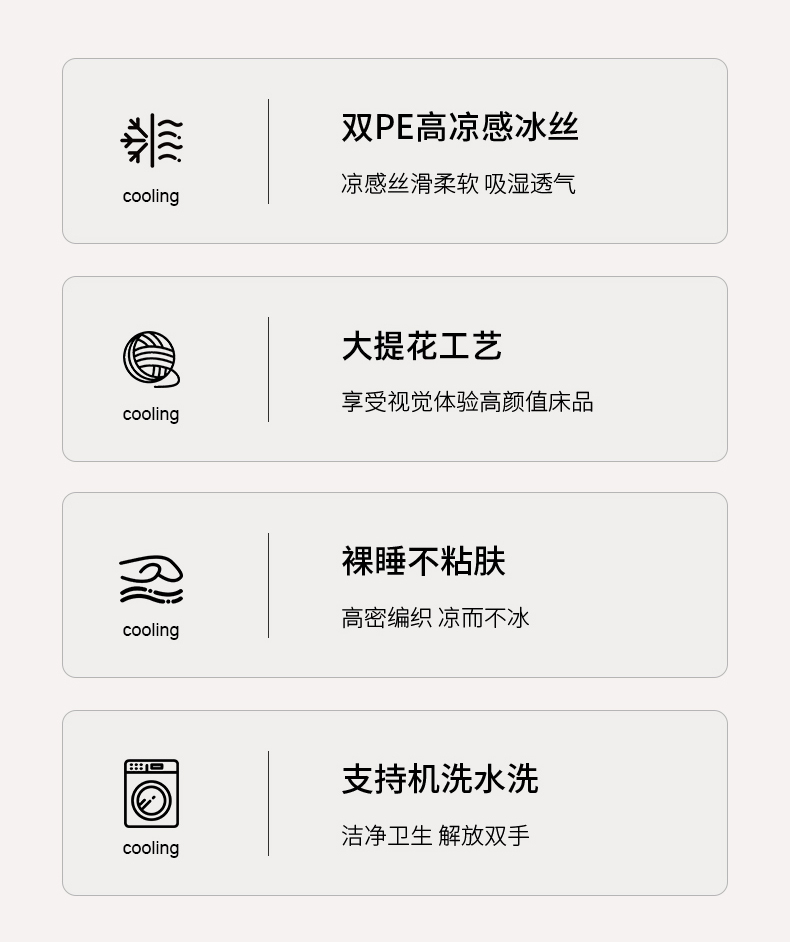 cooling

双PE高凉感冰丝

凉感丝滑柔软 吸湿透气

cooling

大提花工艺

享受视觉体验高颜值床品

cooling

裸睡不粘肤

高密编织 凉而不冰

cooling

支持机洗水洗

洁净卫生 解放双手