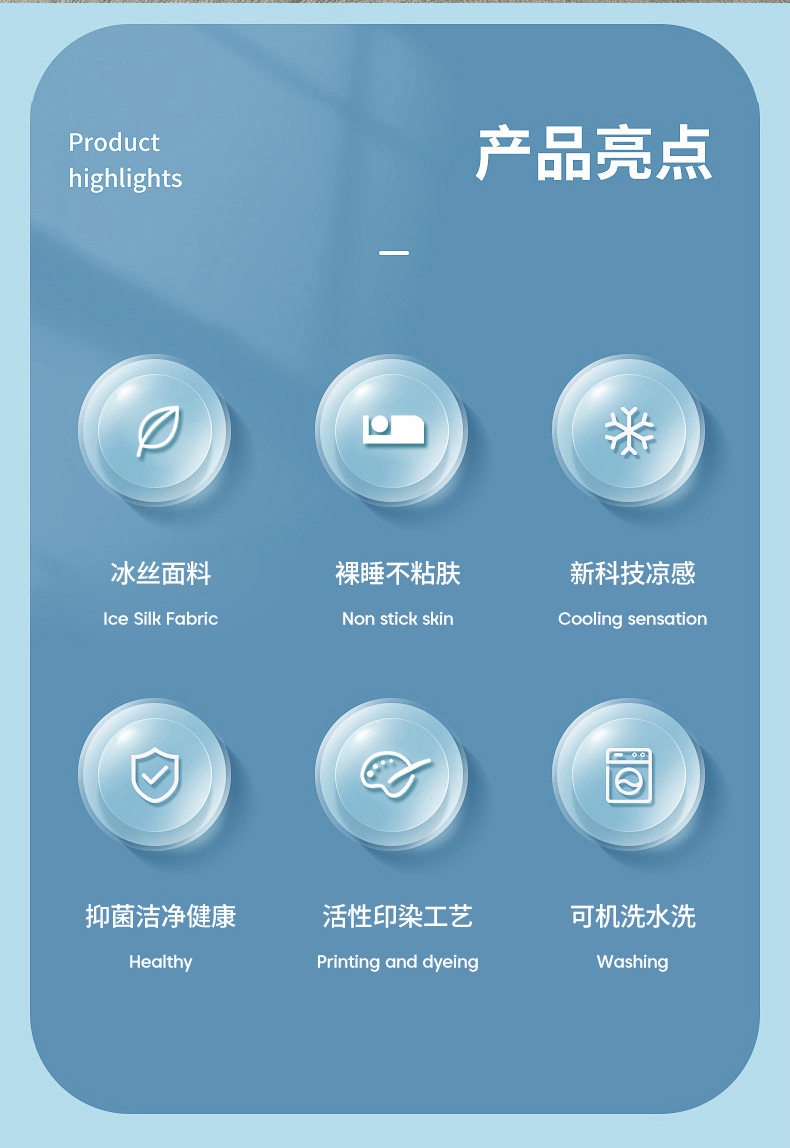 Product highlights

产品亮点

冰丝面料

Ice Silk Fabric

裸睡不粘肤

Non stick skin

新科技凉感

Cooling sensation

抑菌洁净健康

Healthy

活性印染工艺

Printing and dyeing

可机洗水洗

Washing