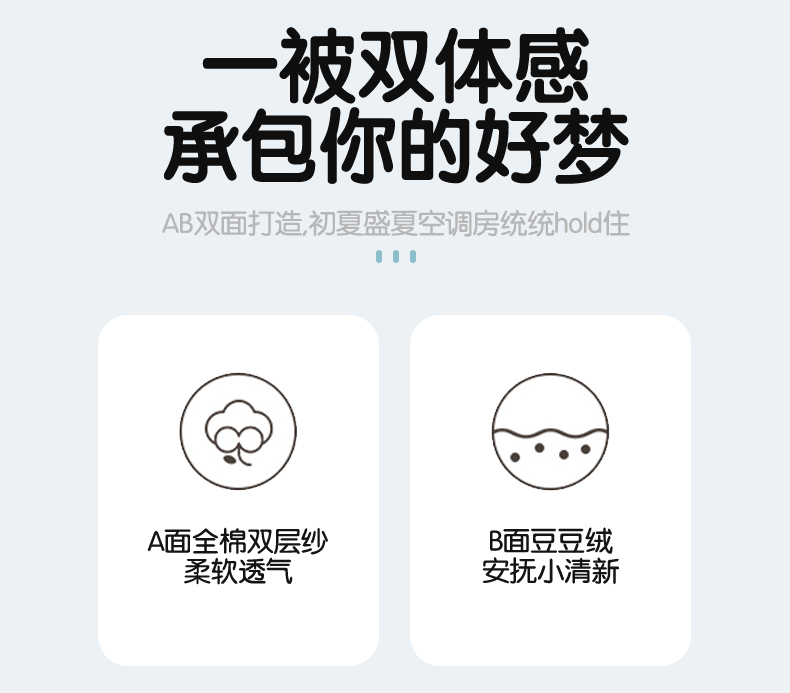 一被双体感
承包你的好梦

AB双面打造,初夏盛夏空调房统统hold住

A面全棉双层纱
柔软透气

B面豆豆绒
安抚小清新