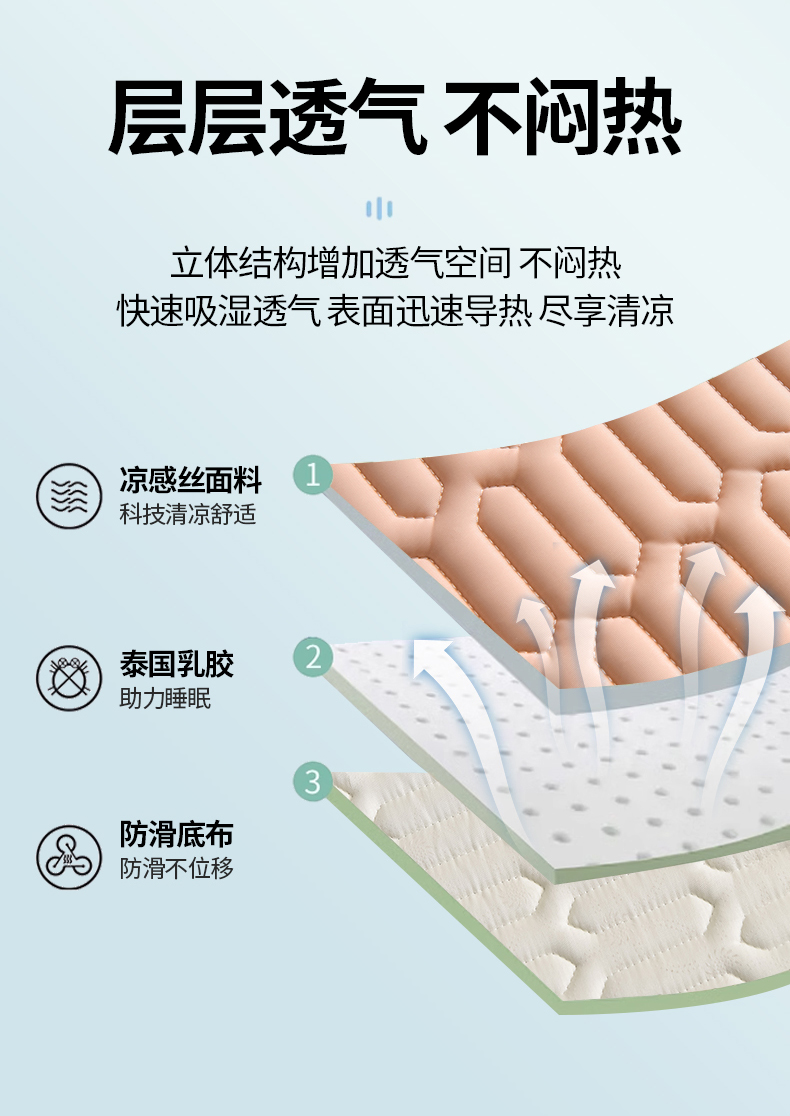 层层透气 不闷热

立体结构增加透气空间 不闷热
快速吸湿透气 表面迅速导热 尽享清凉

凉感丝面料
科技清凉舒适

1

泰国乳胶
助力睡眠

2

防滑底布
防滑不位移

3