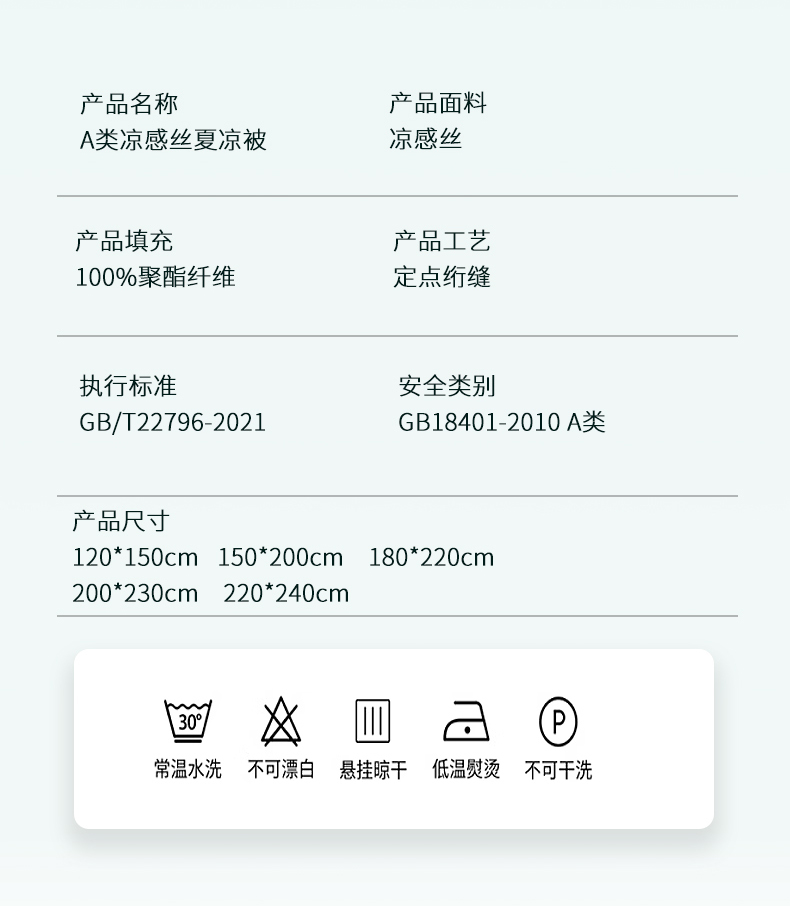 产品名称
A类凉感丝夏凉被

产品面料
凉感丝

产品填充
100%聚酯纤维

产品工艺
定点绗缝

执行标准
GB/T22796-2021

安全类别
GB18401-2010 A类

产品尺寸
120*150cm 150*200cm 180*220cm
200*230cm 220*240cm

30°
常温水洗

不可漂白

悬挂晾干

低温熨烫

P
不可干洗