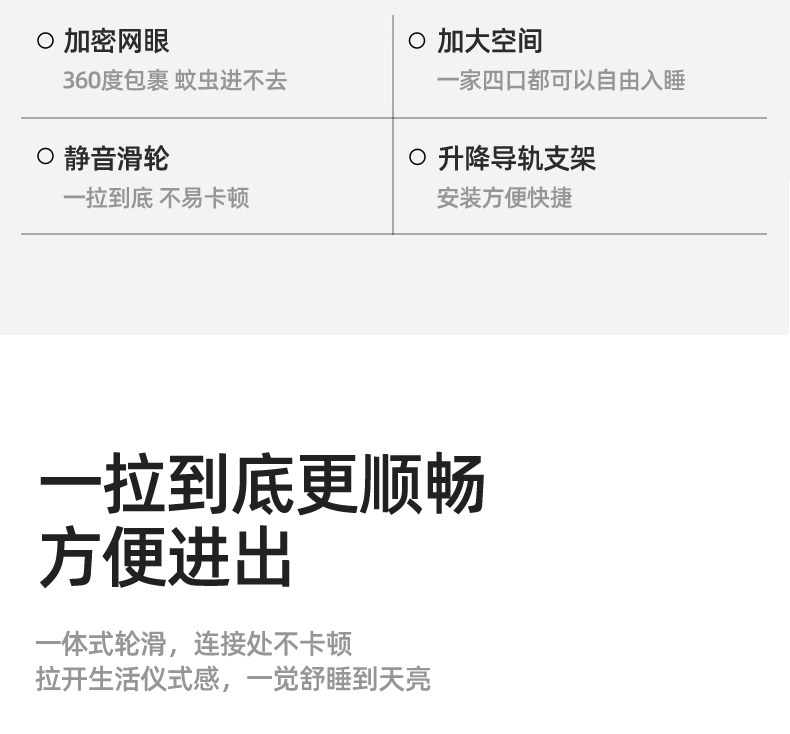 加密网眼
360度包裹 蚊虫进不去

加大空间
一家四口都可以自由入睡

静音滑轮
一拉到底 不易卡顿

升降导轨支架
安装方便快捷

一拉到底更顺畅
方便进出

一体式轮滑，连接处不卡顿
拉开生活仪式感，一觉舒睡到天亮