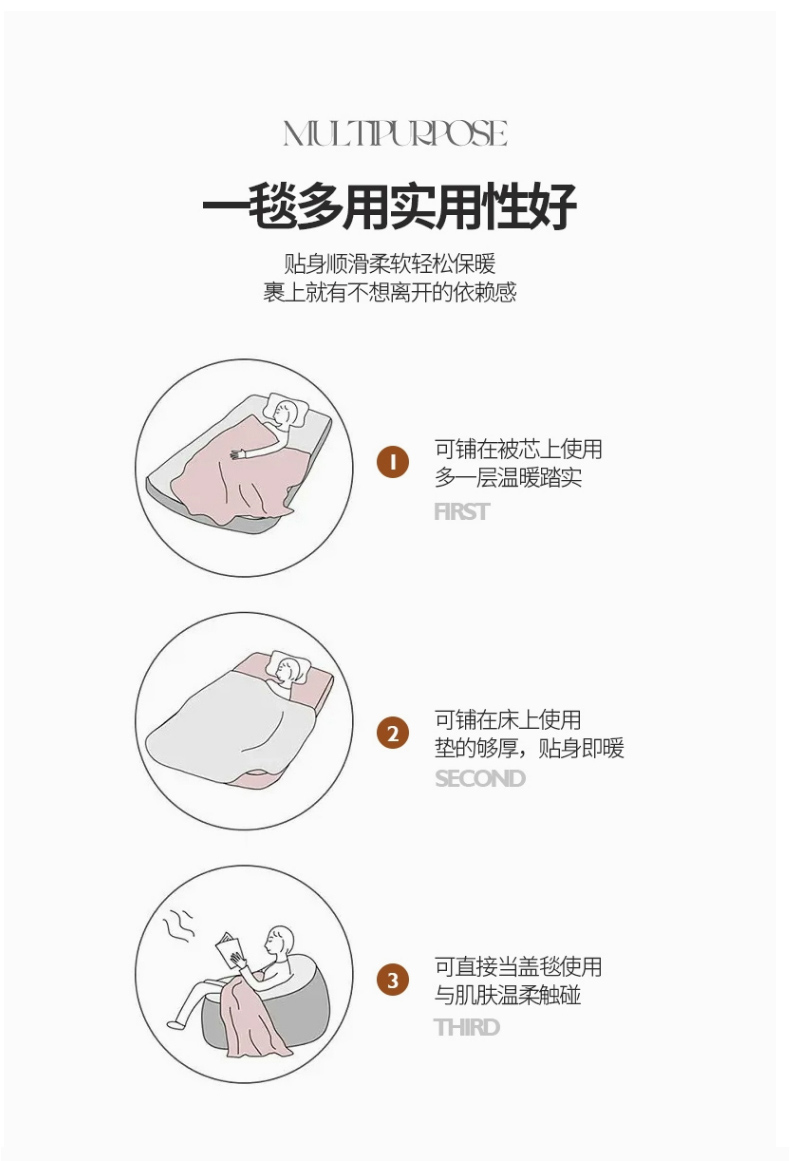 MULTIPURPOSE

一毯多用实用性好

贴身顺滑柔软轻松保暖
裹上就有不想离开的依赖感

1
可铺在被芯上使用
多一层温暖踏实
FIRST

2
可铺在床上使用
垫的够厚，贴身即暖
SECOND

3
可直接当盖毯使用
与肌肤温柔触碰
THIRD