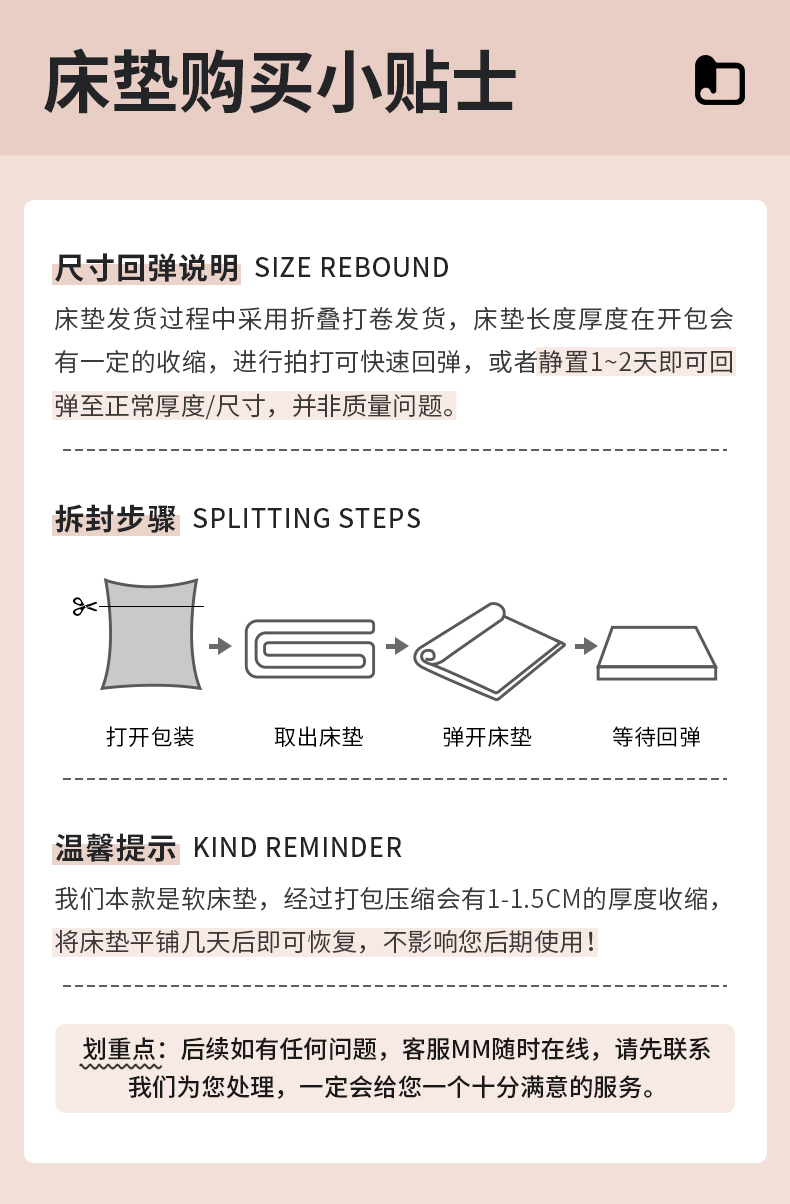 床垫购买小贴士

尺寸回弹说明 SIZE REBOUND

床垫发货过程中采用折叠打卷发货，床垫长度厚度在开包会有一定的收缩，进行拍打可快速回弹，或者静置1~2天即可回弹至正常厚度/尺寸，并非质量问题。

拆封步骤 SPLITTING STEPS

打开包装　取出床垫　弹开床垫　等待回弹

温馨提示 KIND REMINDER

我们本款是软床垫，经过打包压缩会有1-1.5CM的厚度收缩，将床垫平铺几天后即可恢复，不影响您后期使用！

划重点：后续如有任何问题，客服MM随时在线，请先联系我们为您处理，一定会给您一个十分满意的服务。