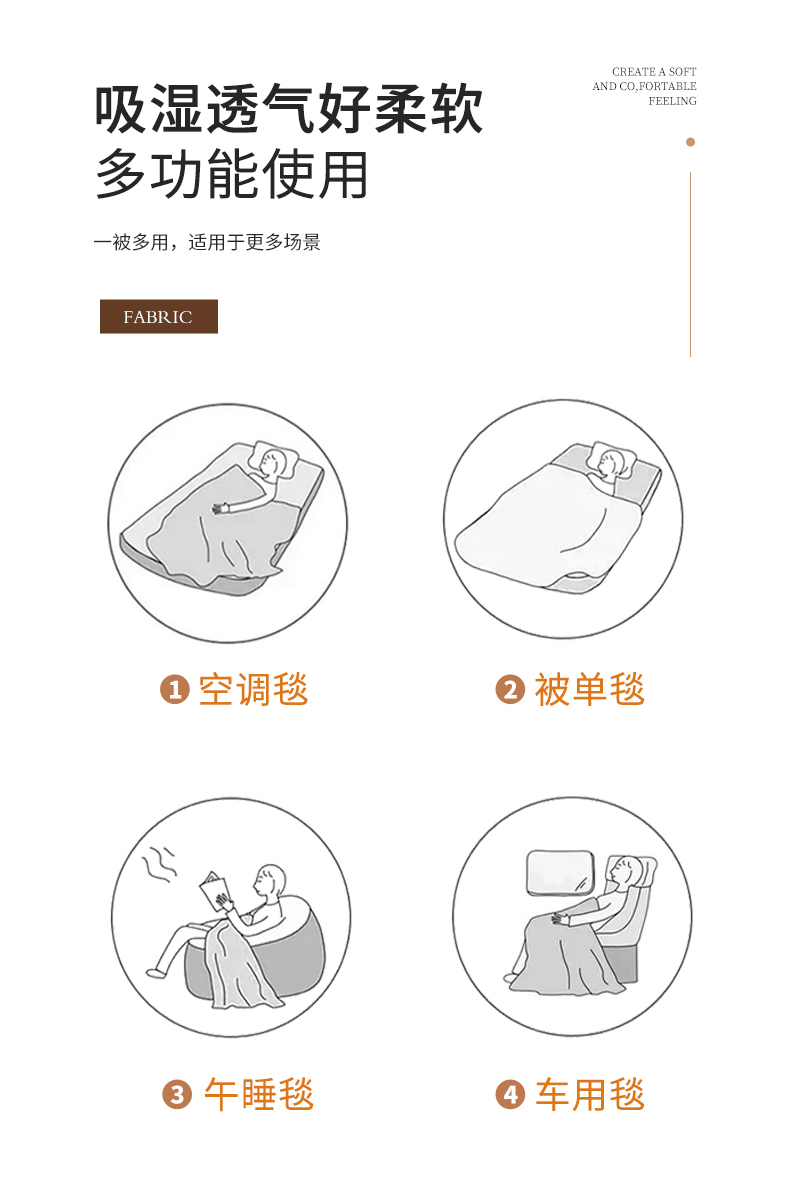 吸湿透气好柔软
多功能使用

CREATE A SOFT AND CO,FORTABLE FEELING

一被多用，适用于更多场景

FABRIC

1 空调毯

2 被单毯

3 午睡毯

4 车用毯