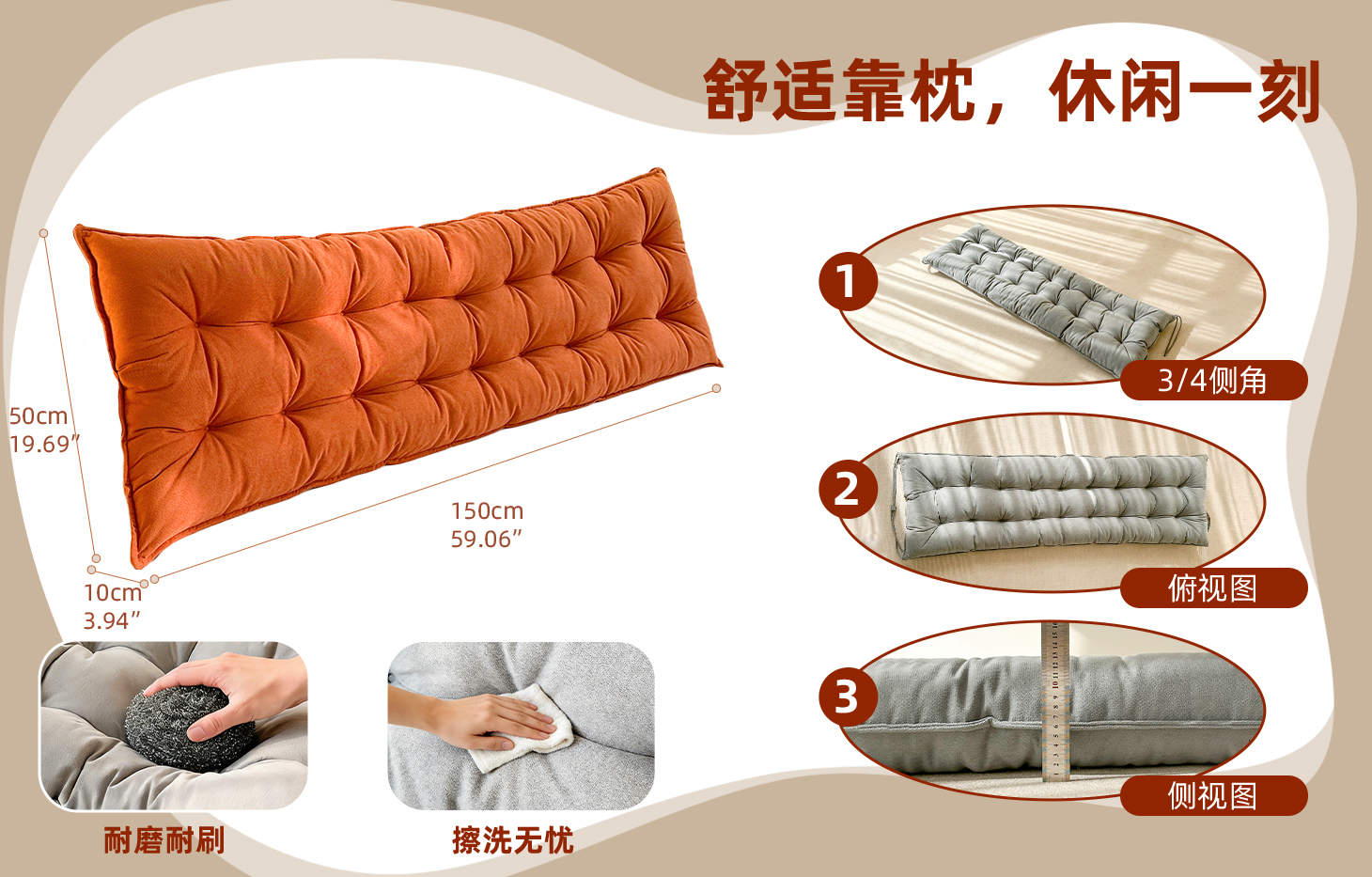 舒适靠枕，休闲一刻

50cm
19.69″

150cm
59.06″

10cm
3.94″

1
3/4侧角

2
俯视图

3
侧视图

耐磨耐刷

擦洗无忧