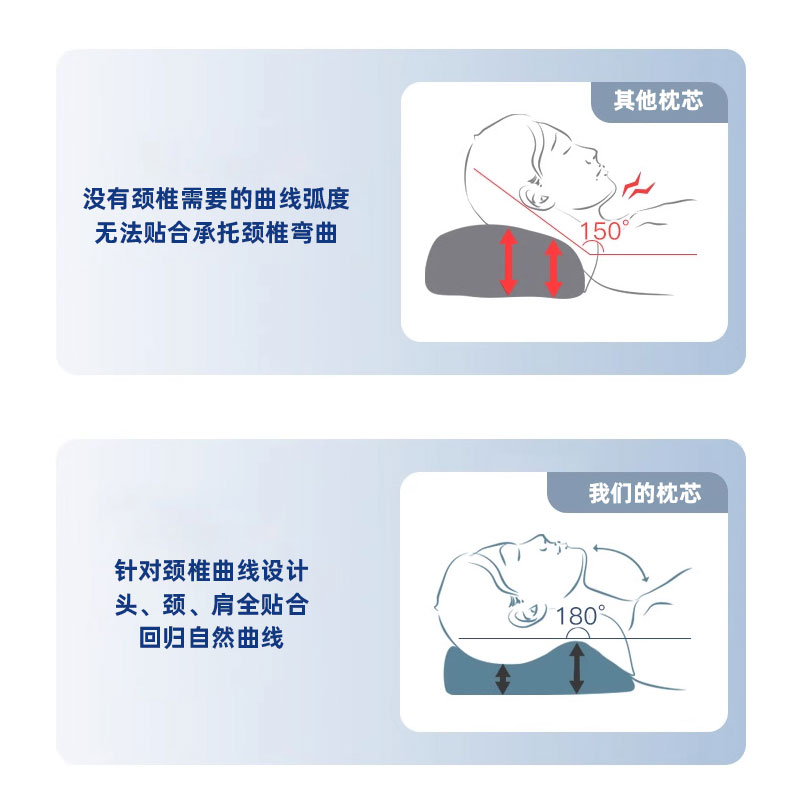 没有颈椎需要的曲线弧度
无法贴合承托颈椎弯曲

其他枕芯

150°

针对颈椎曲线设计
头、颈、肩全贴合
回归自然曲线

我们的枕芯

180°