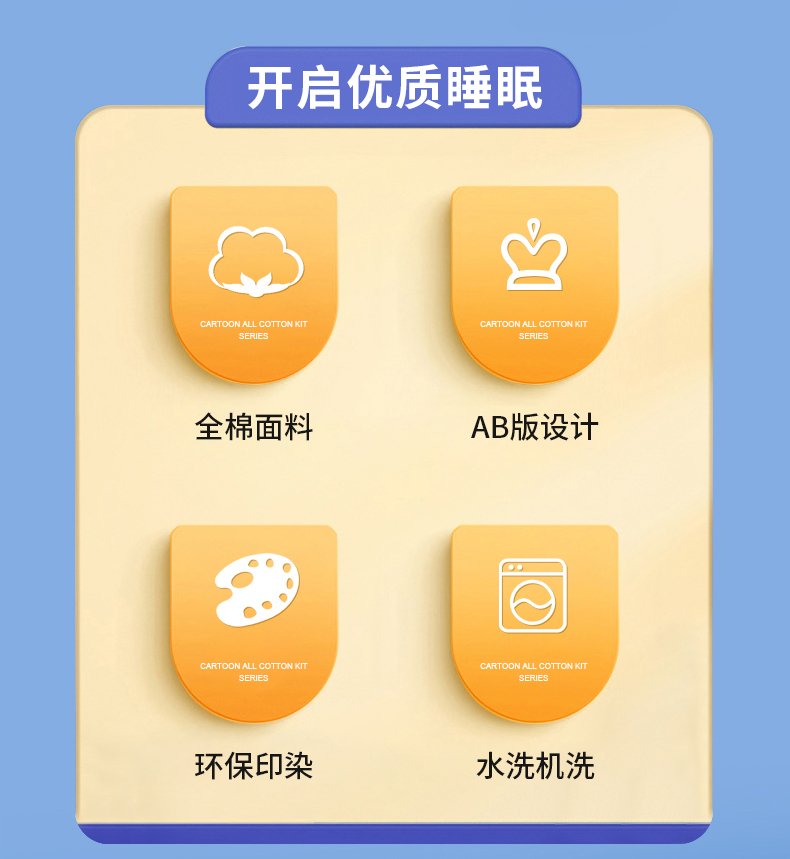 开启优质睡眠

CARTOON ALL COTTON KIT SERIES

全棉面料

CARTOON ALL COTTON KIT SERIES

AB版设计

CARTOON ALL COTTON KIT SERIES

环保印染

CARTOON ALL COTTON KIT SERIES

水洗机洗